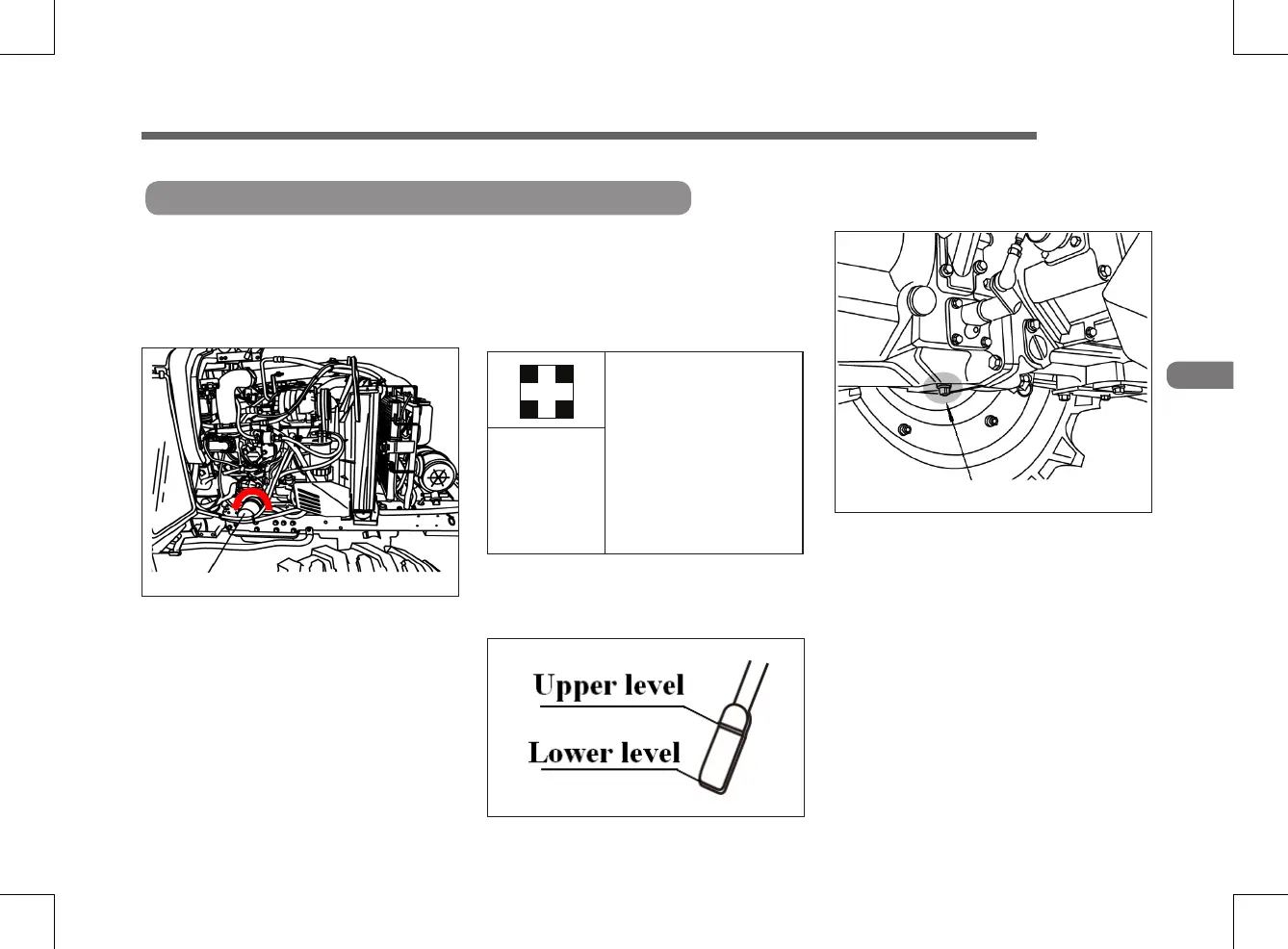 Upper level
Lower level