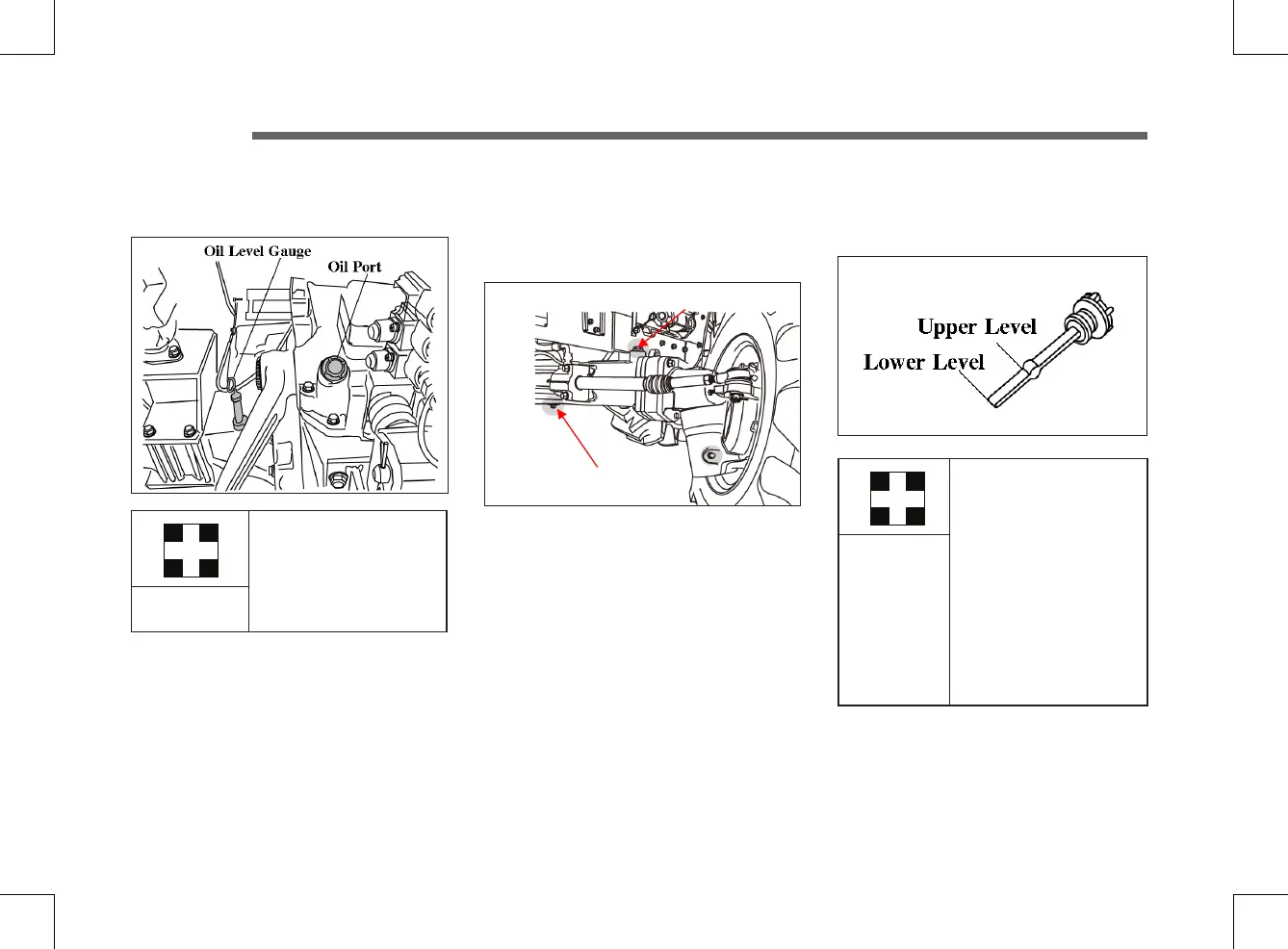 Oil Level Gauge

Oil Port

Upper Level

Lower Level