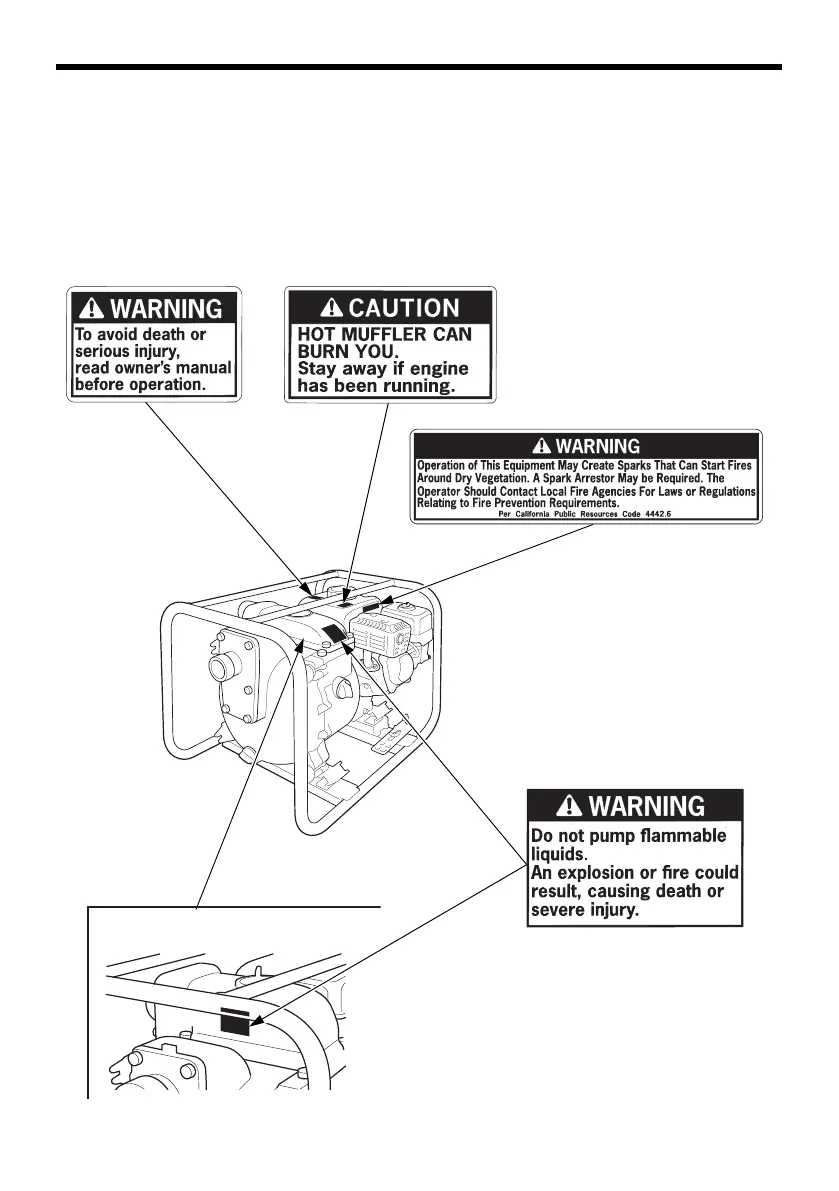 WARNING
To avoid death or serious injury, read owner's manual before operation.

CAUTION
HOT MUFFLER CAN BURN YOU.
Stay away if engine has been running.

WARNING
Operation of This Equipment May Create Sparks That Can Start Fires Around Dry Vegetation. A Spark Arrestor May be Required. The Operator Should Contact Local Fire Agencies For Laws or Regulations Relating to Fire Prevention Requirements.
Per California Public Resources Code 4442.6

WARNING
Do not pump flammable liquids.
An explosion or fire could result, causing death or severe injury.