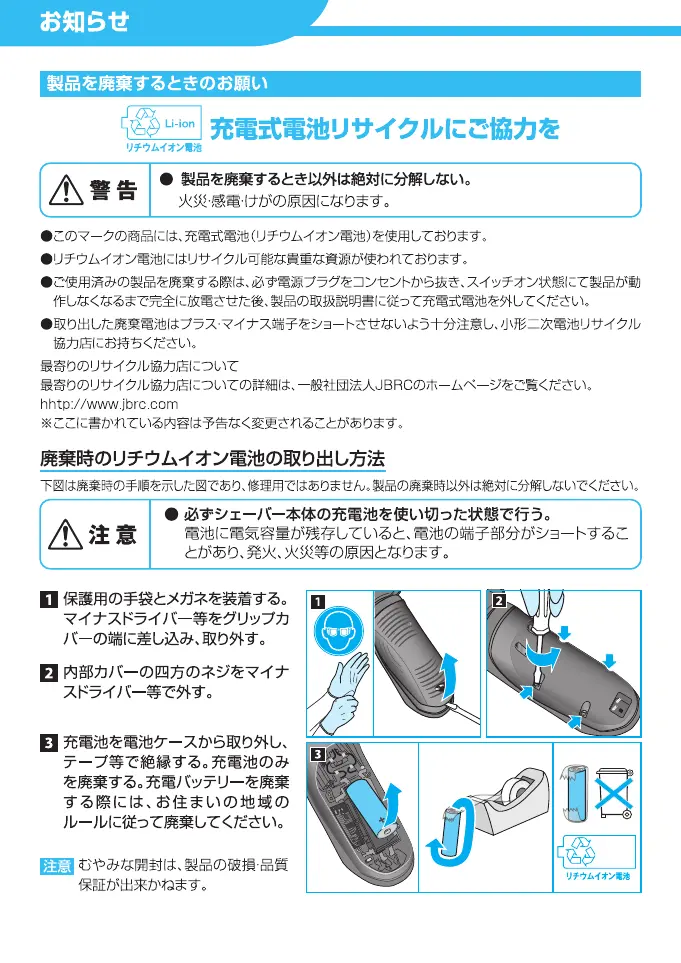 お知らせ

製品を廃棄するときのお願い

Li-ion
リチウムイオン電池
充電式電池リサイクルにご協力を

警告
● 製品を廃棄するとき以外は絶対に分解しない。
火災・感電・けがの原因になります。

●このマークの商品には、充電式電池（リチウムイオン電池）を使用しております。
●リチウムイオン電池にはリサイクル可能な貴重な資源が使われております。
●ご使用済みの製品を廃棄する際は、必ず電源プラグをコンセントから抜き、スイッチオン状態にて製品が動作しなくなるまで完全に放電させた後、製品の取扱説明書に従って充電式電池を外してください。
●取り出した廃棄電池はプラス・マイナス端子をショートさせないよう十分注意し、小形二次電池リサイクル協力店にお持ちください。
最寄りのリサイクル協力店について
最寄りのリサイクル協力店についての詳細は、一般社団法人JBRCのホームページをご覧ください。
hhtp://www.jbrc.com
※ここに書かれている内容は予告なく変更されることがあります。

廃棄時のリチウムイオン電池の取り出し方法

下図は廃棄時の手順を示した図であり、修理用ではありません。製品の廃棄時以外は絶対に分解しないでください。

注意
● 必ずシェーバー本体の充電池を使い切った状態で行う。
電池に電気容量が残存していると、電池の端子部分がショートすることがあり、発火、火災等の原因となります。

1 保護用の手袋とメガネを装着する。マイナスドライバー等をグリップカバーの端に差し込み、取り外す。

2 内部カバーの四方のネジをマイナスドライバー等で外す。

3 充電池を電池ケースから取り外し、テープ等で絶縁する。充電池のみを廃棄する。充電バッテリーを廃棄する際には、お住まいの地域のルールに従って廃棄してください。

注意 むやみな開封は、製品の破損・品質保証が出来かねます。

1
2
3

リチウムイオン電池