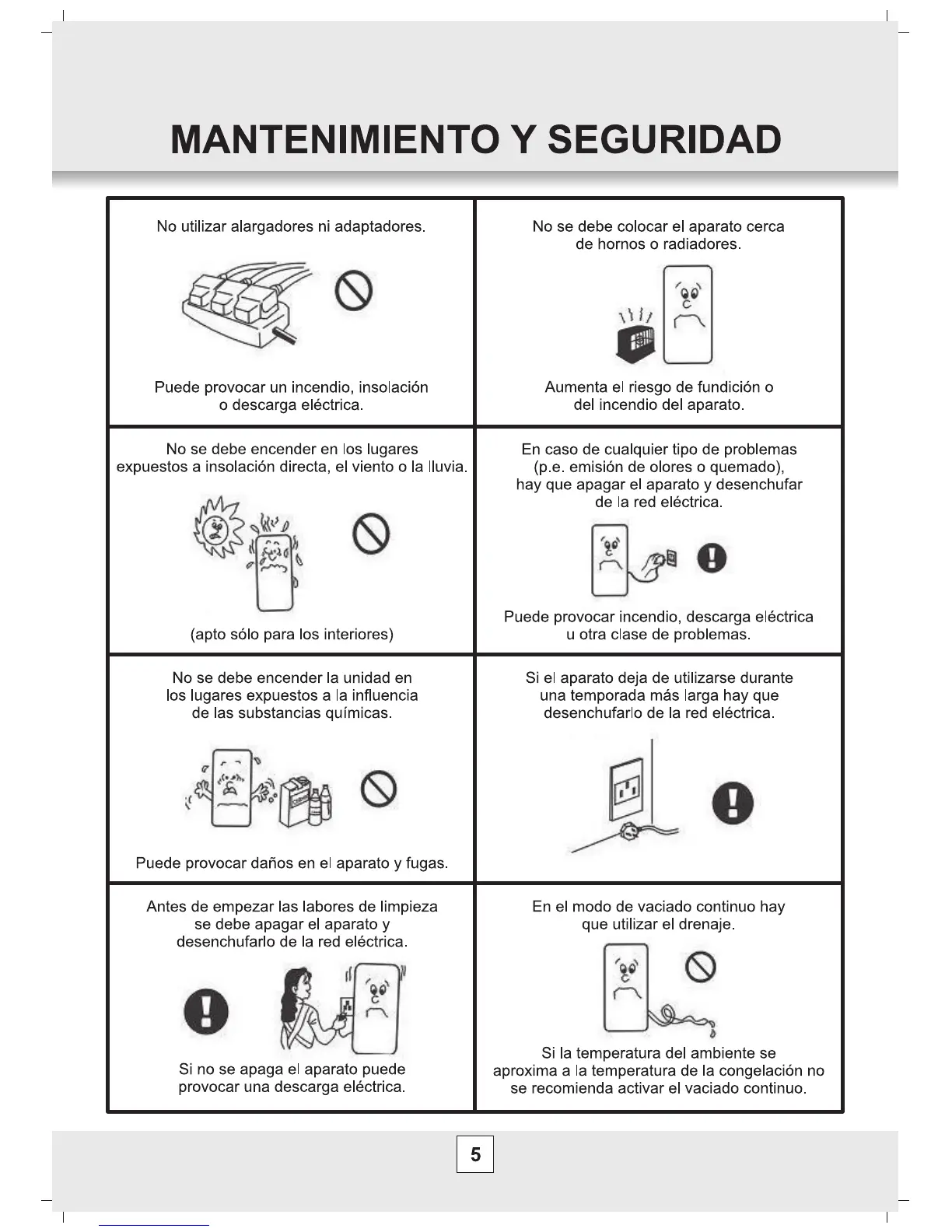 MANTENIMIENTO Y SEGURIDAD

No utilizar alargadores ni adaptadores.

Puede provocar un incendio, insolación o descarga eléctrica.

No se debe colocar el aparato cerca de hornos o radiadores.

Aumenta el riesgo de fundición o del incendio del aparato.

No se debe encender en los lugares expuestos a insolación directa, el viento o la lluvia.

(apto sólo para los interiores)

En caso de cualquier tipo de problemas (p.e. emisión de olores o quemado), hay que apagar el aparato y desenchufar de la red eléctrica.

Puede provocar incendio, descarga eléctrica u otra clase de problemas.

No se debe encender la unidad en los lugares expuestos a la influencia de las substancias químicas.

Puede provocar daños en el aparato y fugas.

Si el aparato deja de utilizarse durante una temporada más larga hay que desenchufarlo de la red eléctrica.

Antes de empezar las labores de limpieza se debe apagar el aparato y desenchufarlo de la red eléctrica.

Si no se apaga el aparato puede provocar una descarga eléctrica.

En el modo de vaciado continuo hay que utilizar el drenaje.

Si la temperatura del ambiente se aproxima a la temperatura de la congelación no se recomienda activar el vaciado continuo.

5