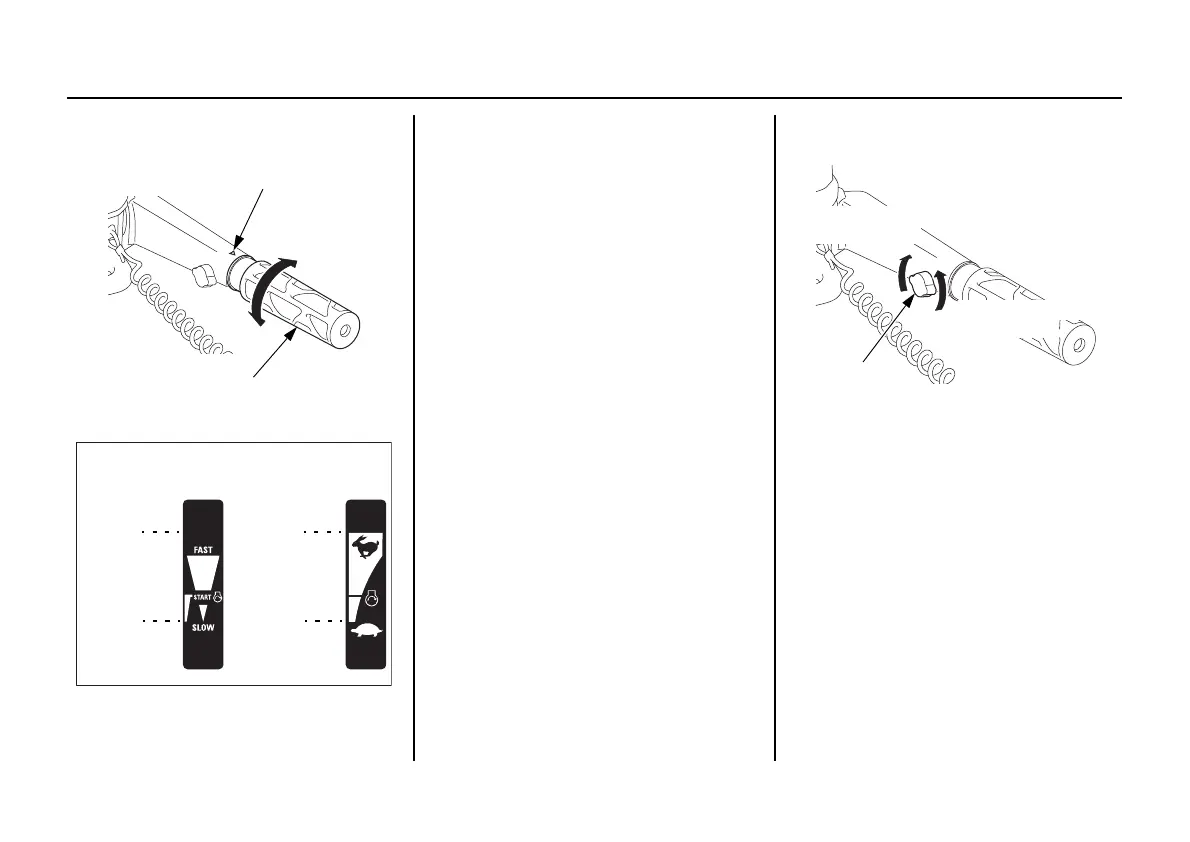 FAST
START
SLOW