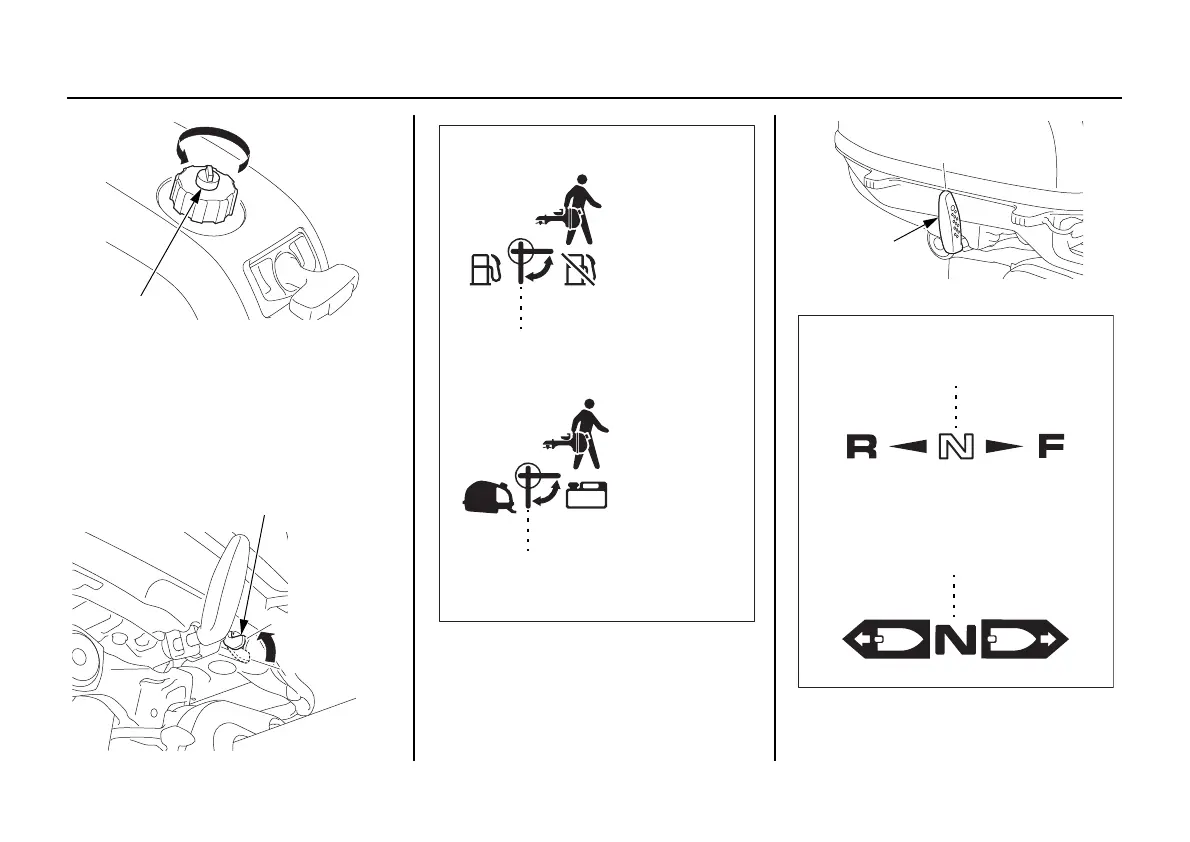 R N F

N