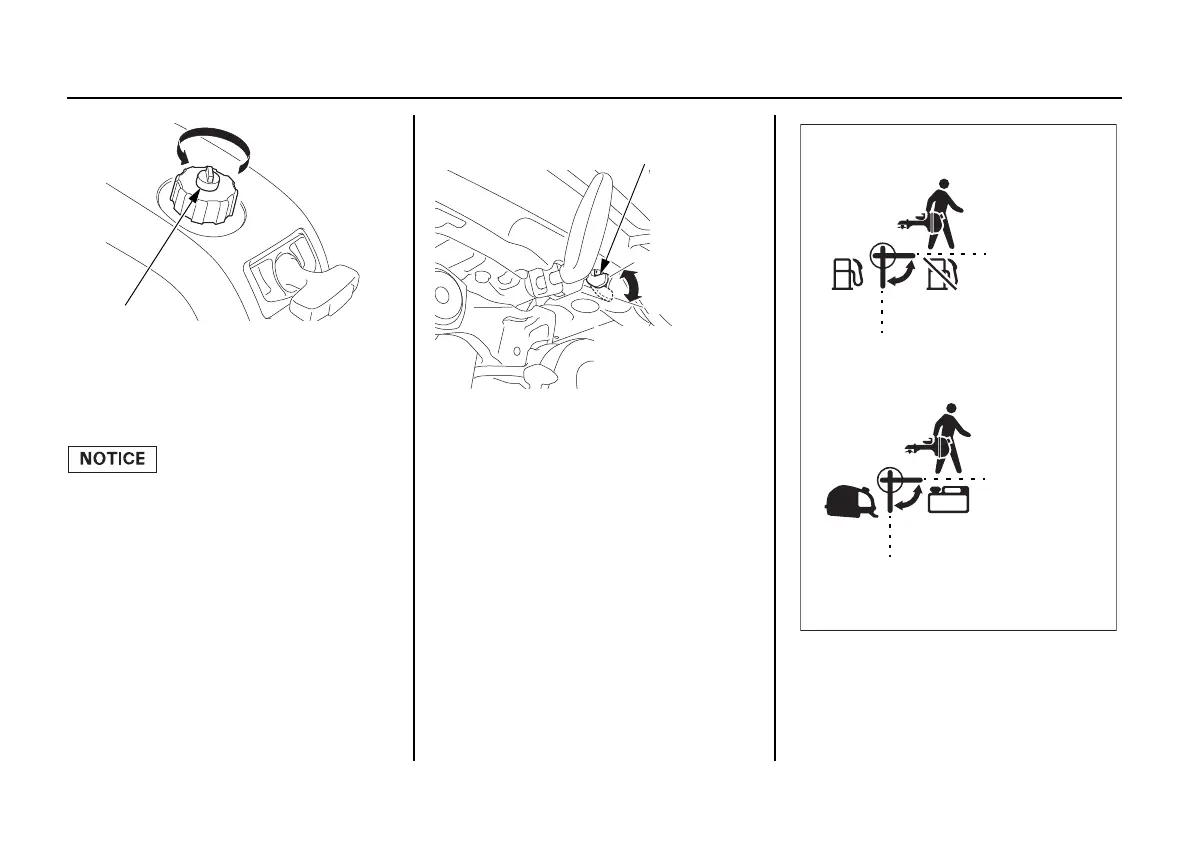 NOTICE