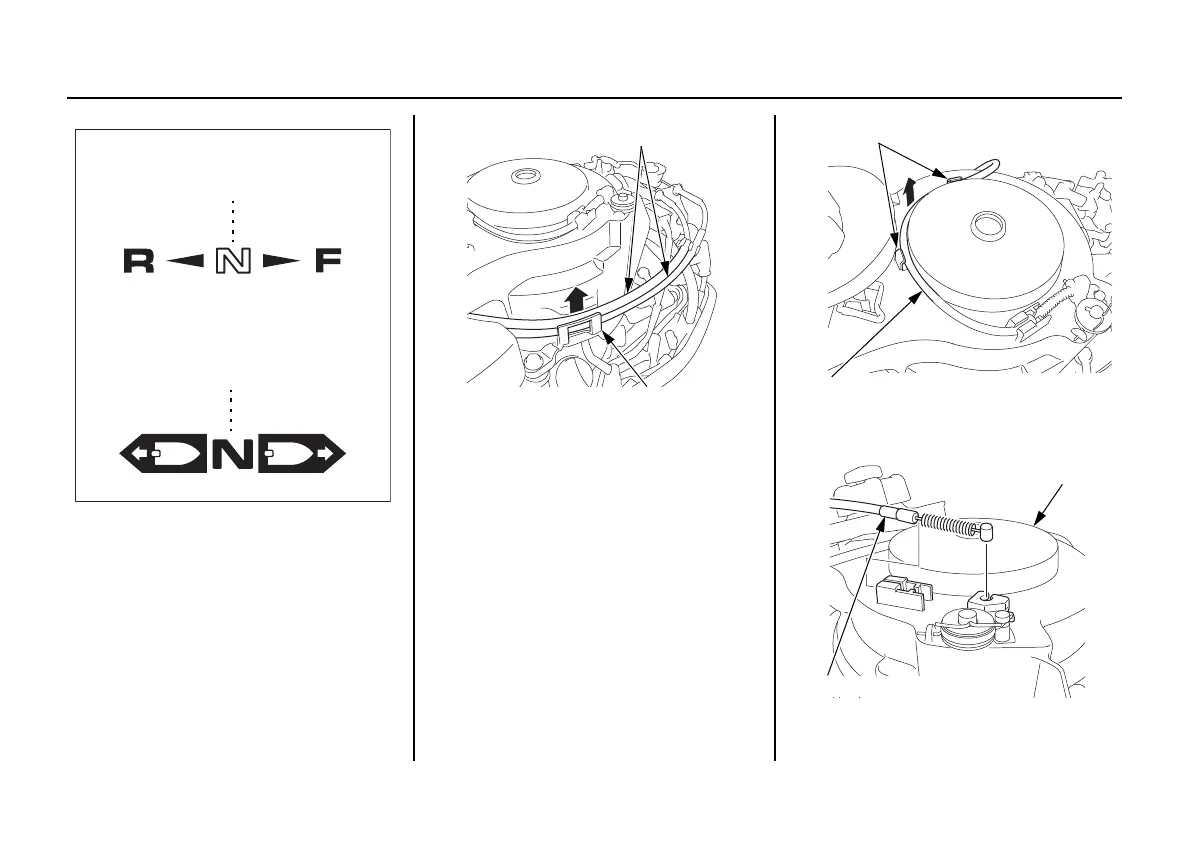 R N F

N