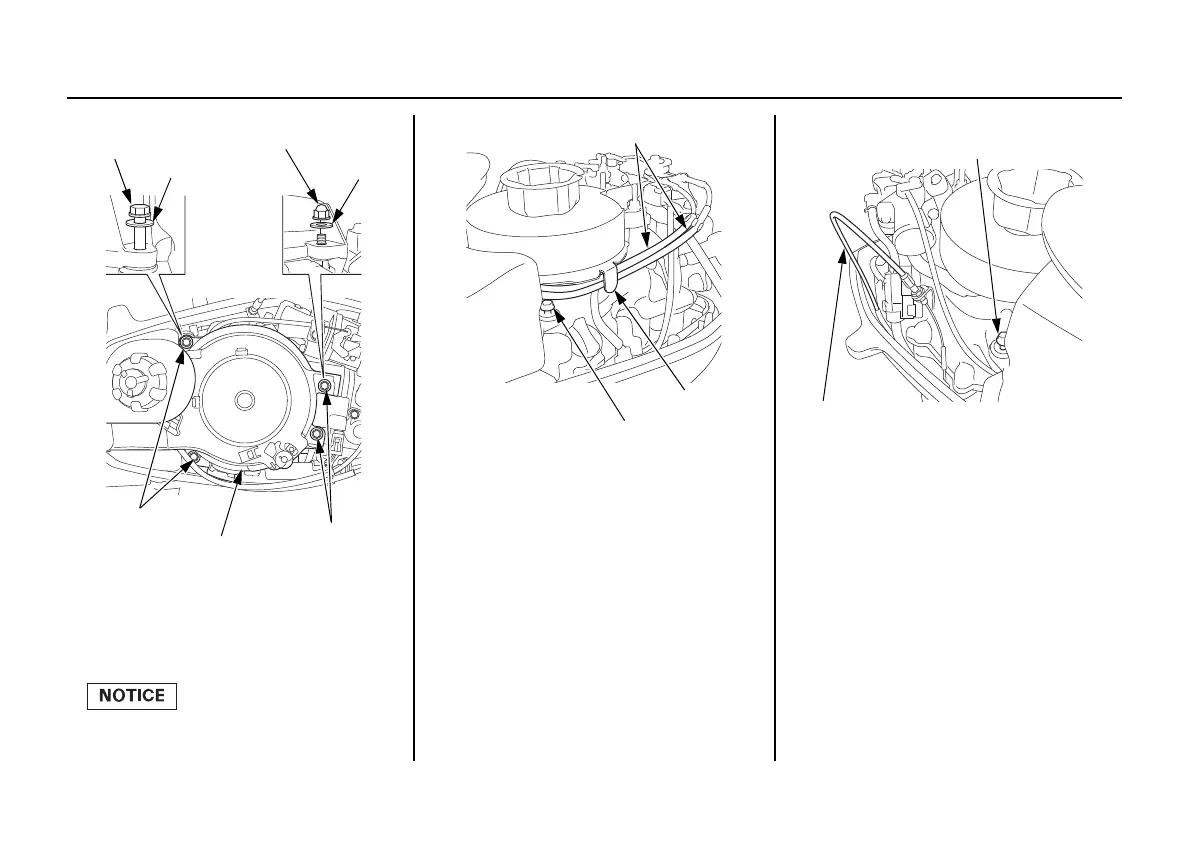 NOTICE