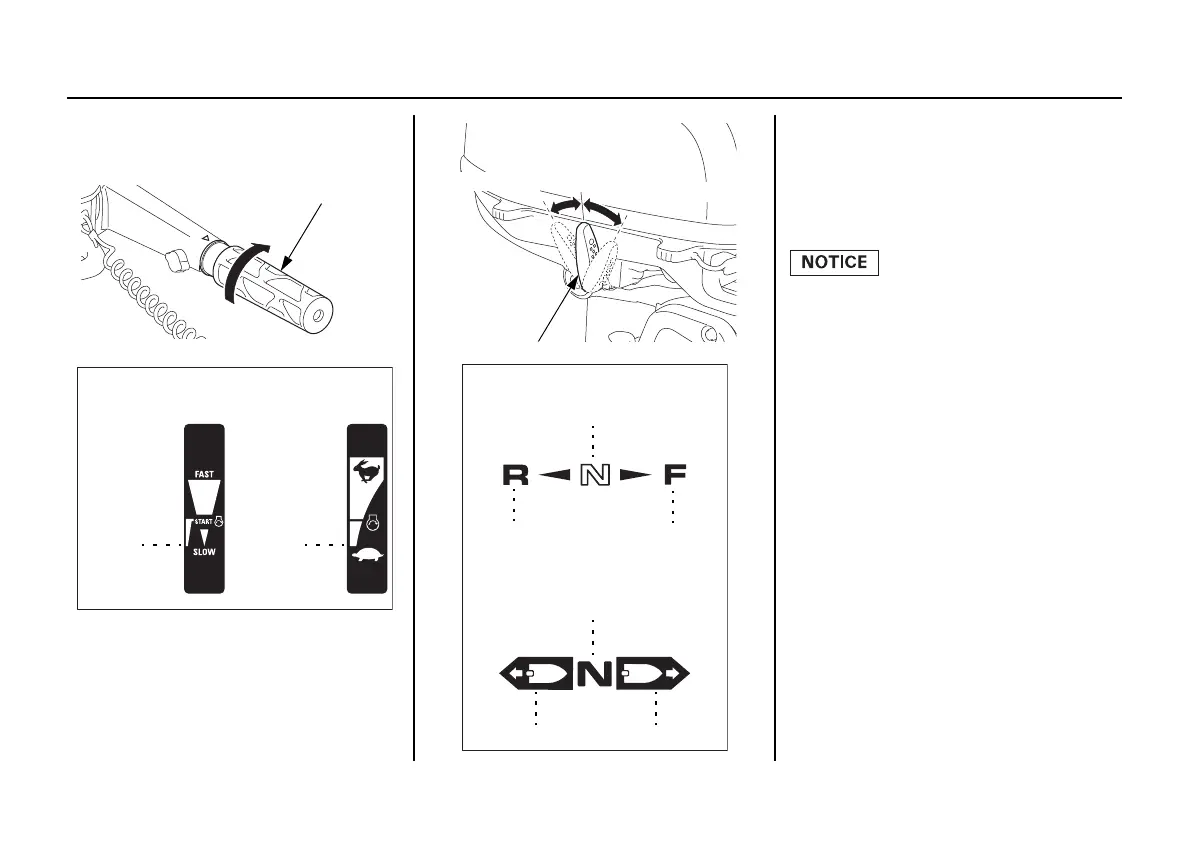 FAST

START

SLOW

R N F

N

NOTICE