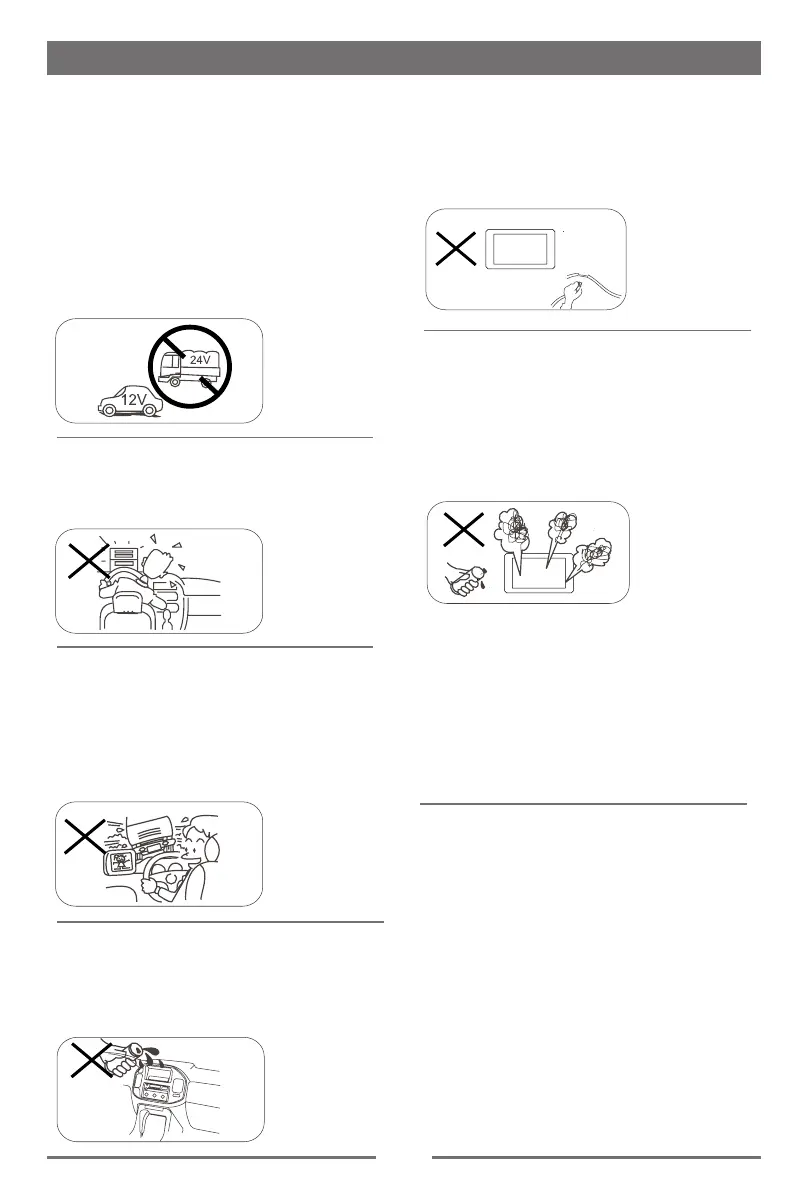 24V

12V