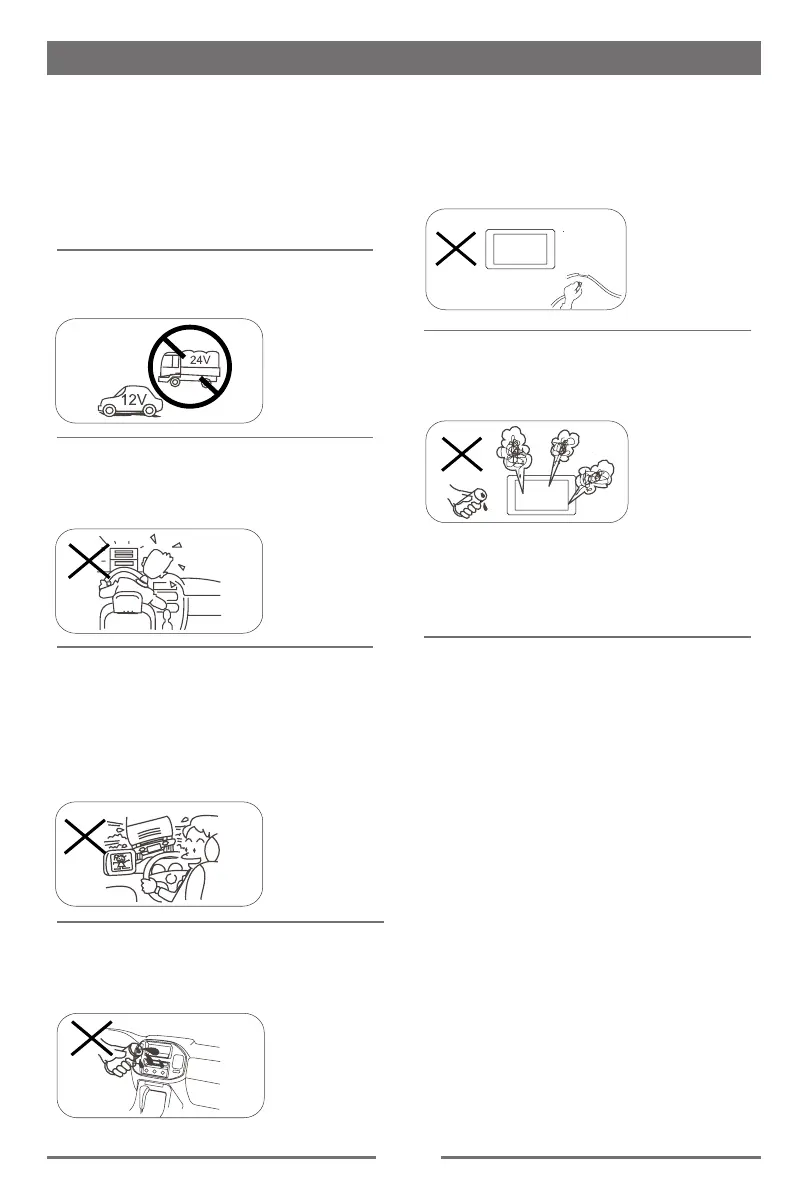 24V

12V