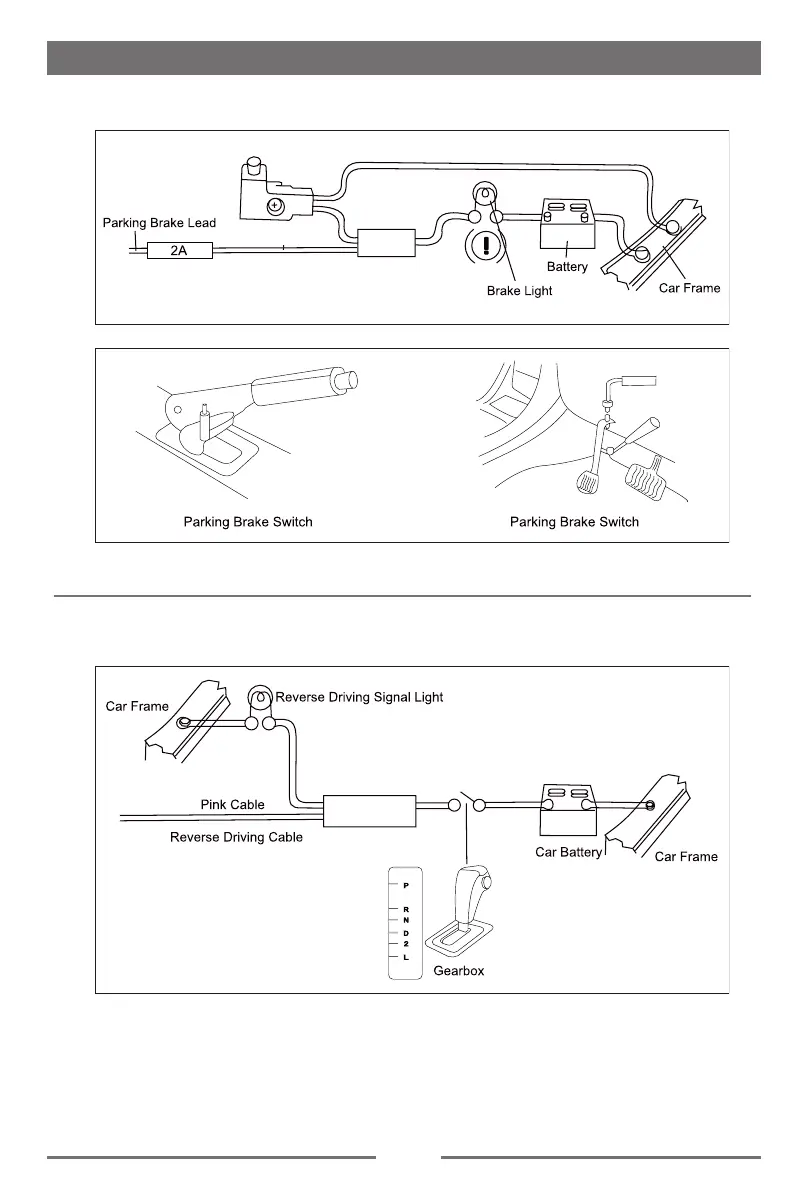 Parking Brake Lead

2A

Brake Light

Battery

Car Frame

Parking Brake Switch

Parking Brake Switch

Car Frame

Reverse Driving Signal Light

Pink Cable

Reverse Driving Cable

Car Battery

Car Frame

P
R
N
D
2
L

Gearbox