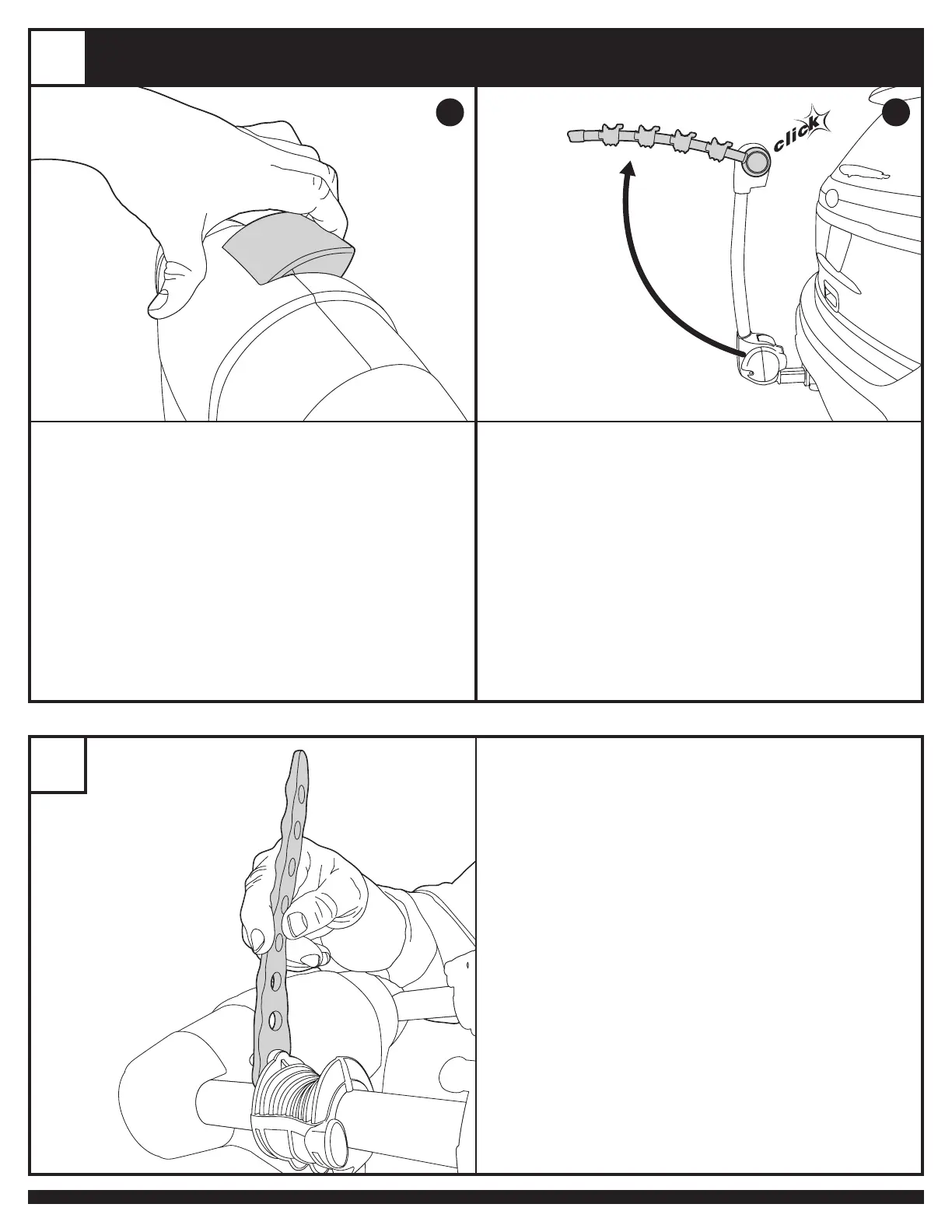 click