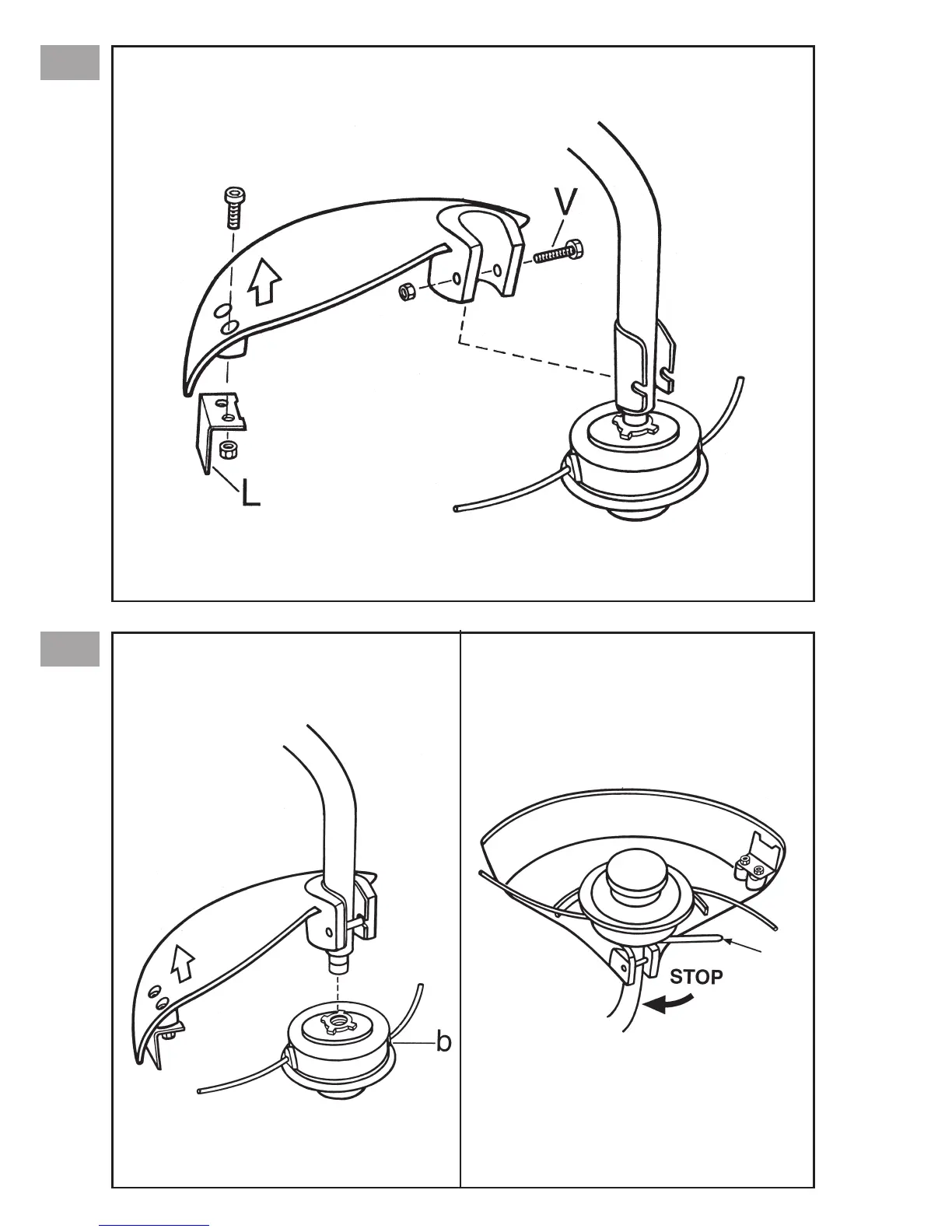 V

L

b

STOP