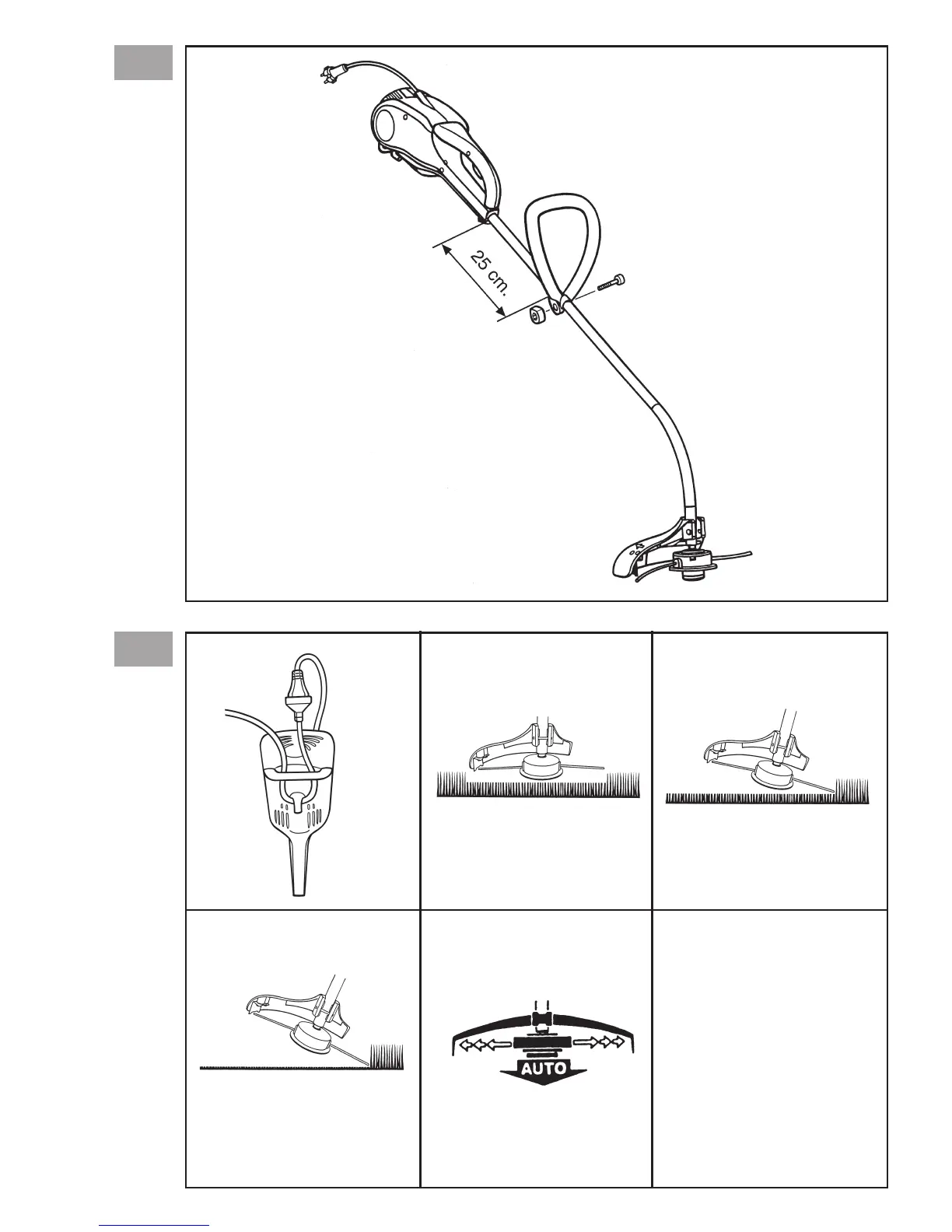 25 cm.

AUTO