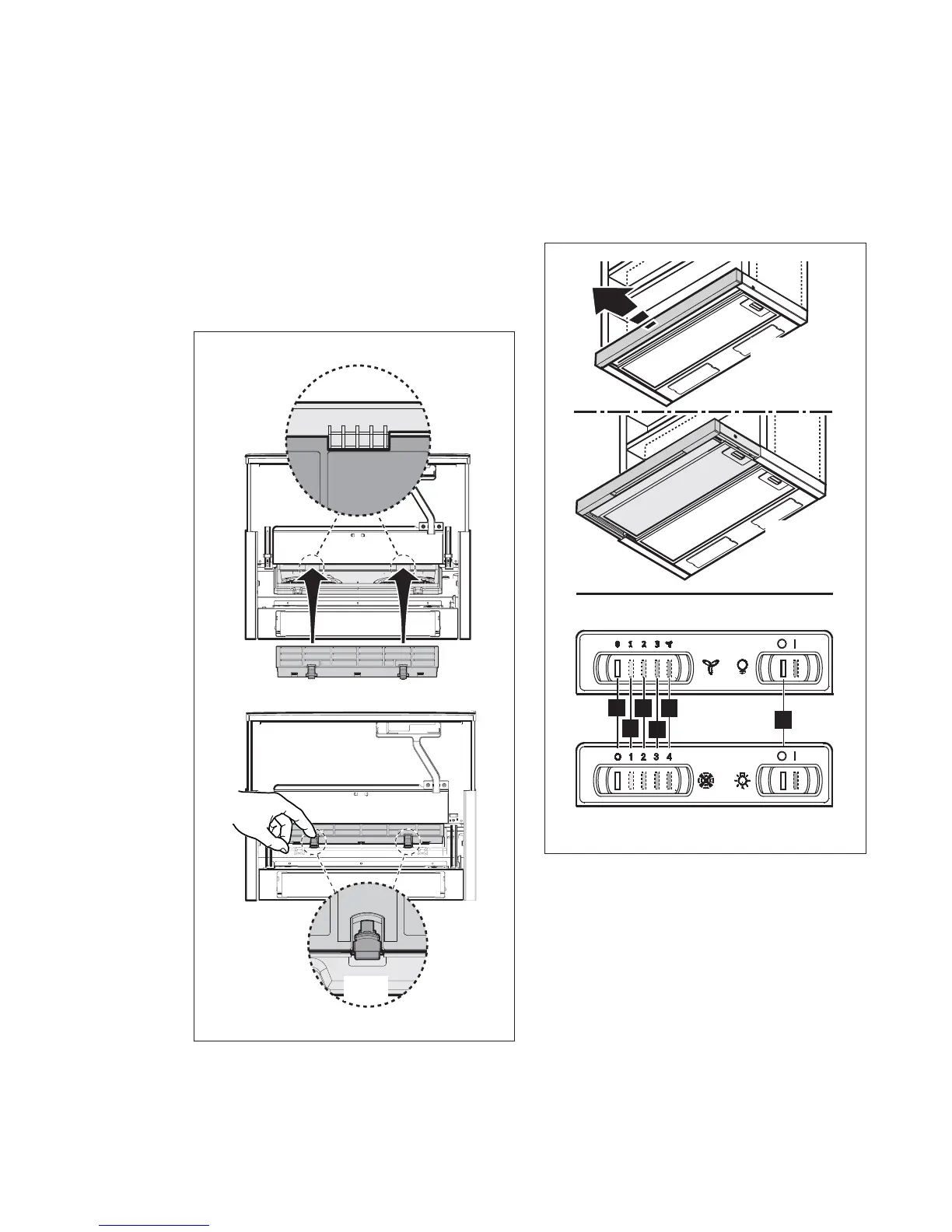 0 1 2 3

O I

O 1 2 3 4

O I