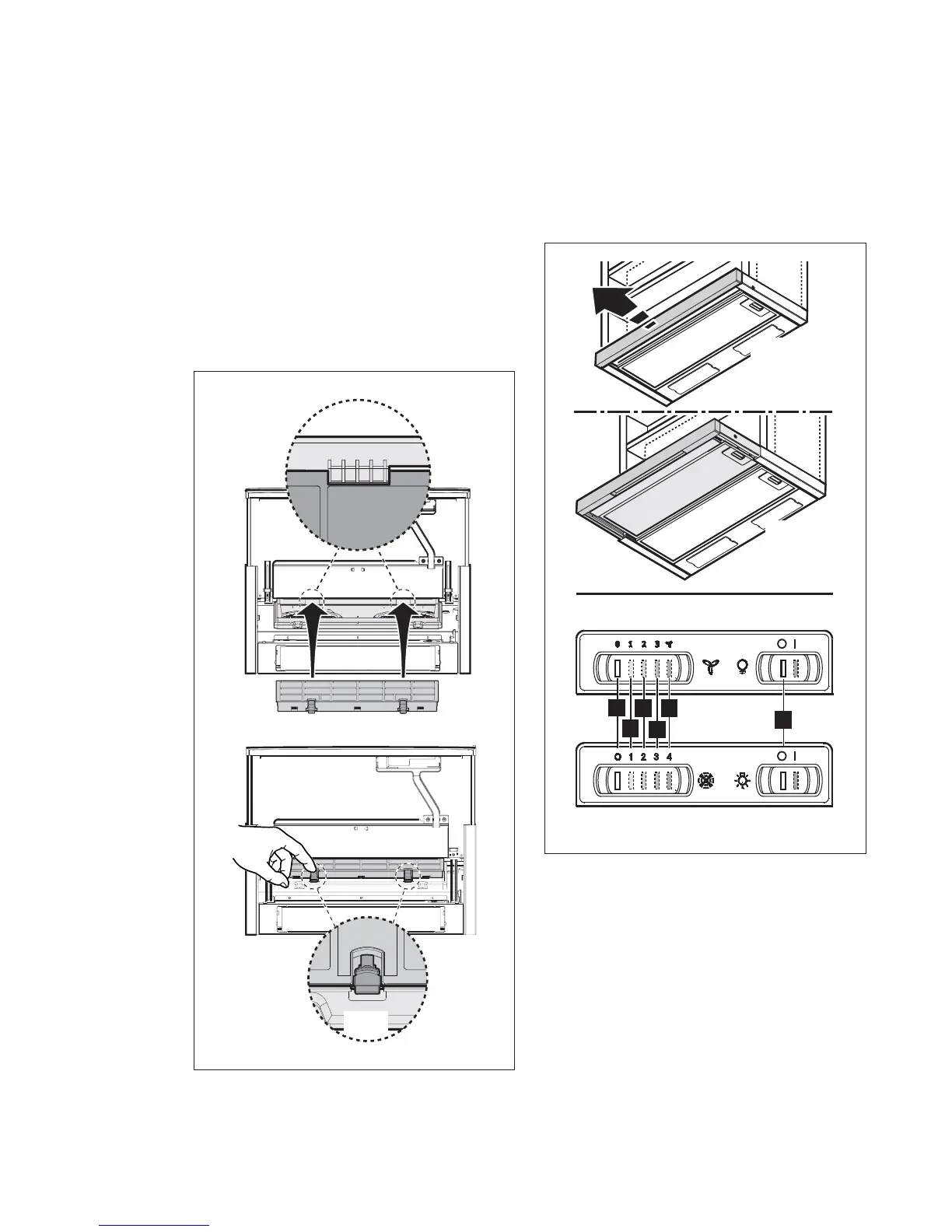 0 1 2 3

O I

O 1 2 3 4

O I