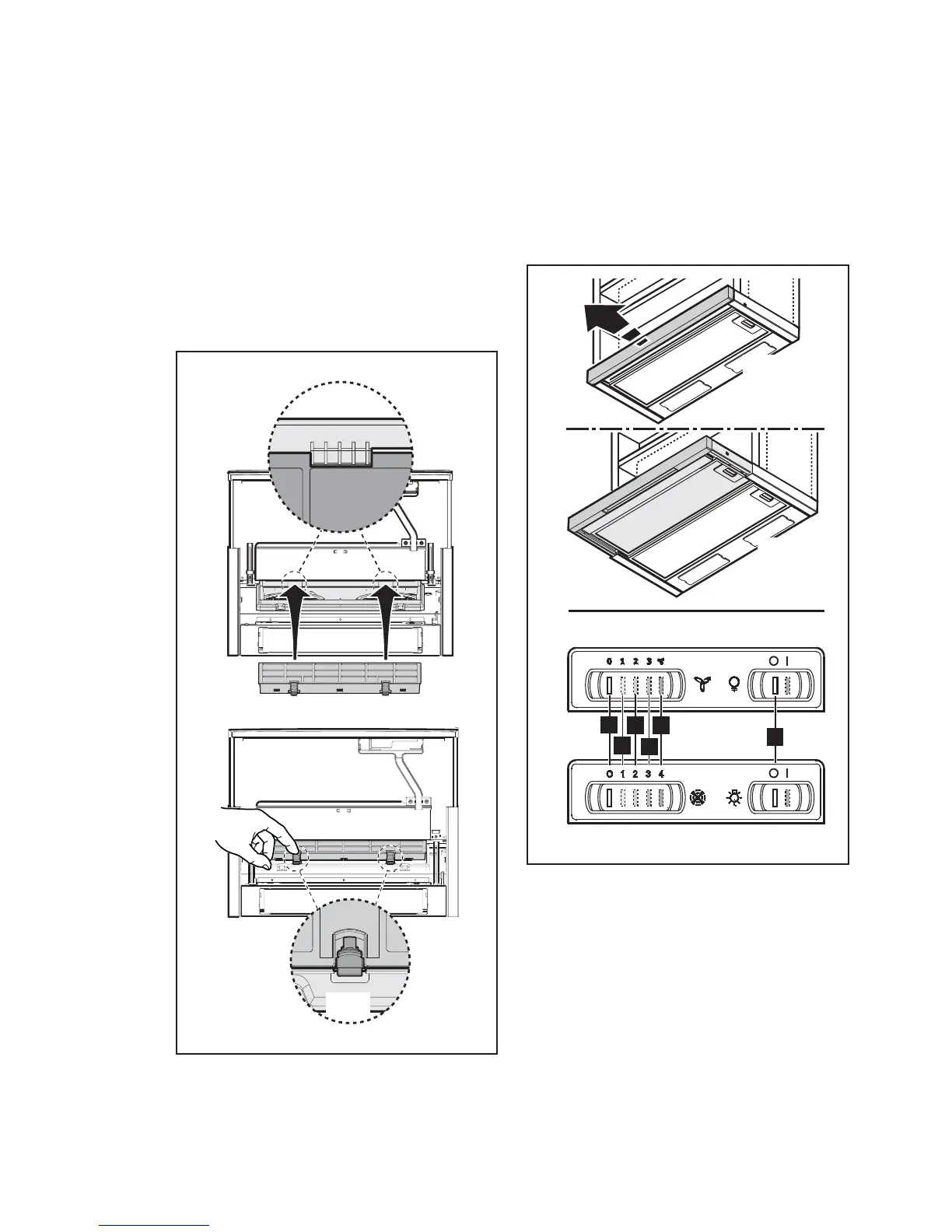 0 1 2 3
O I
O 1 2 3 4
O I