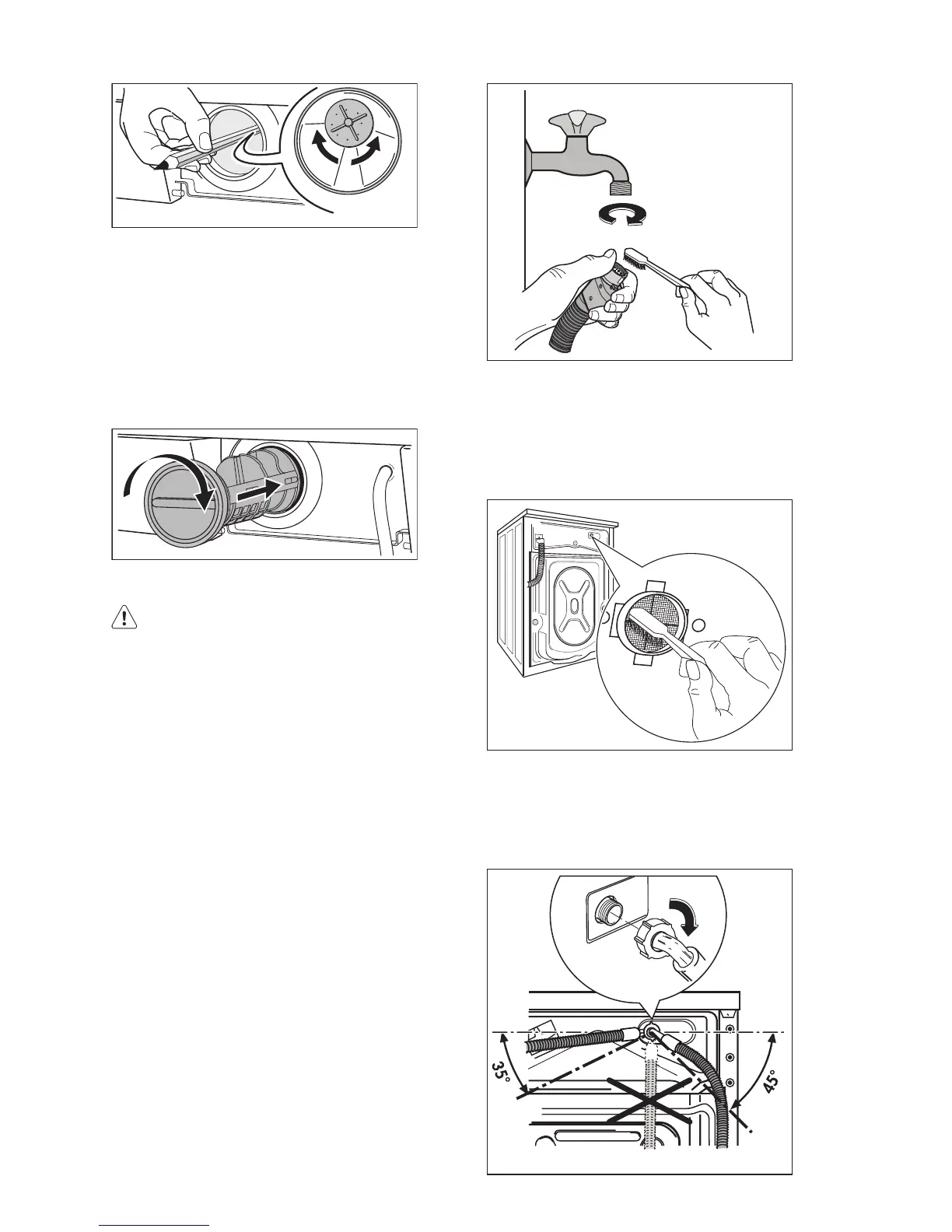 35°

45°