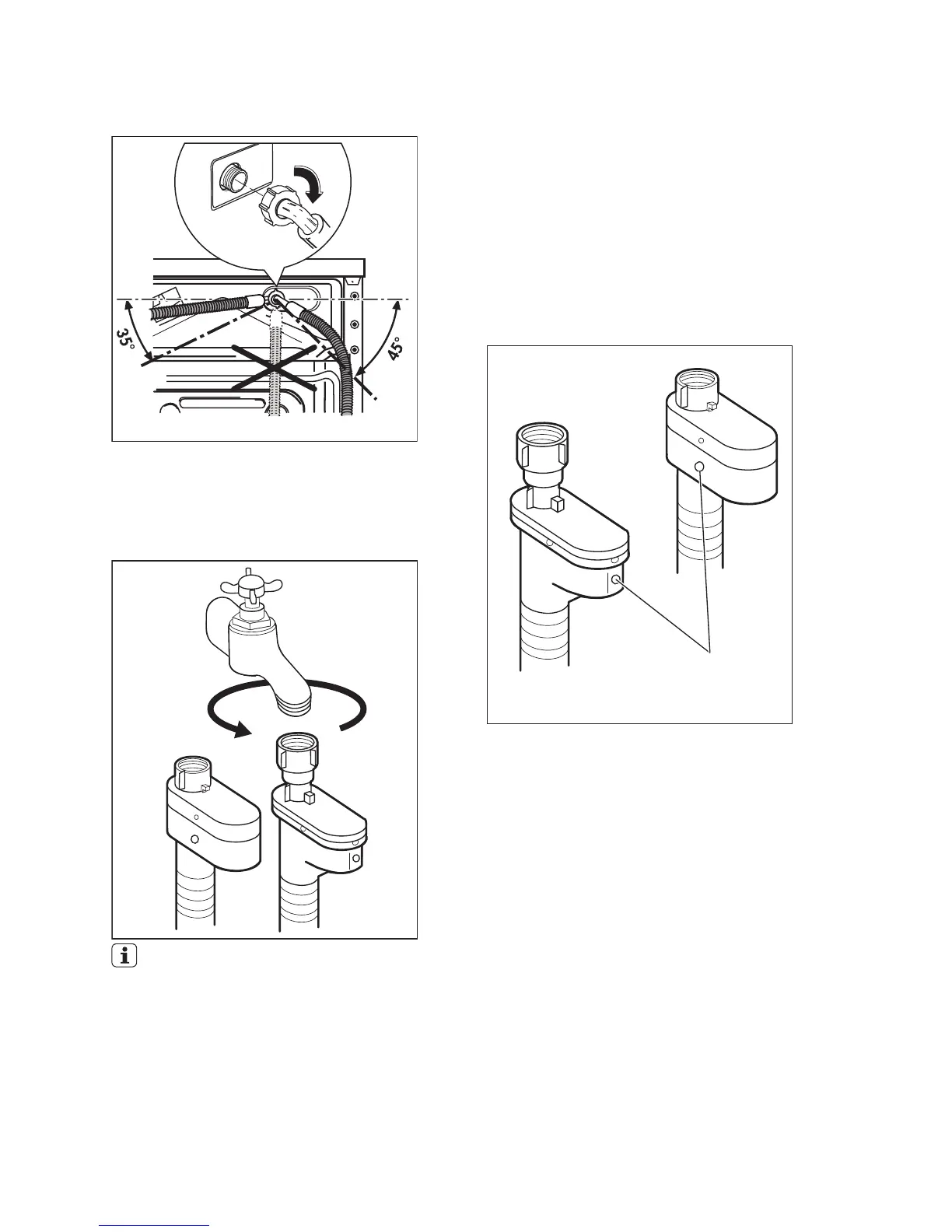 35°

45°