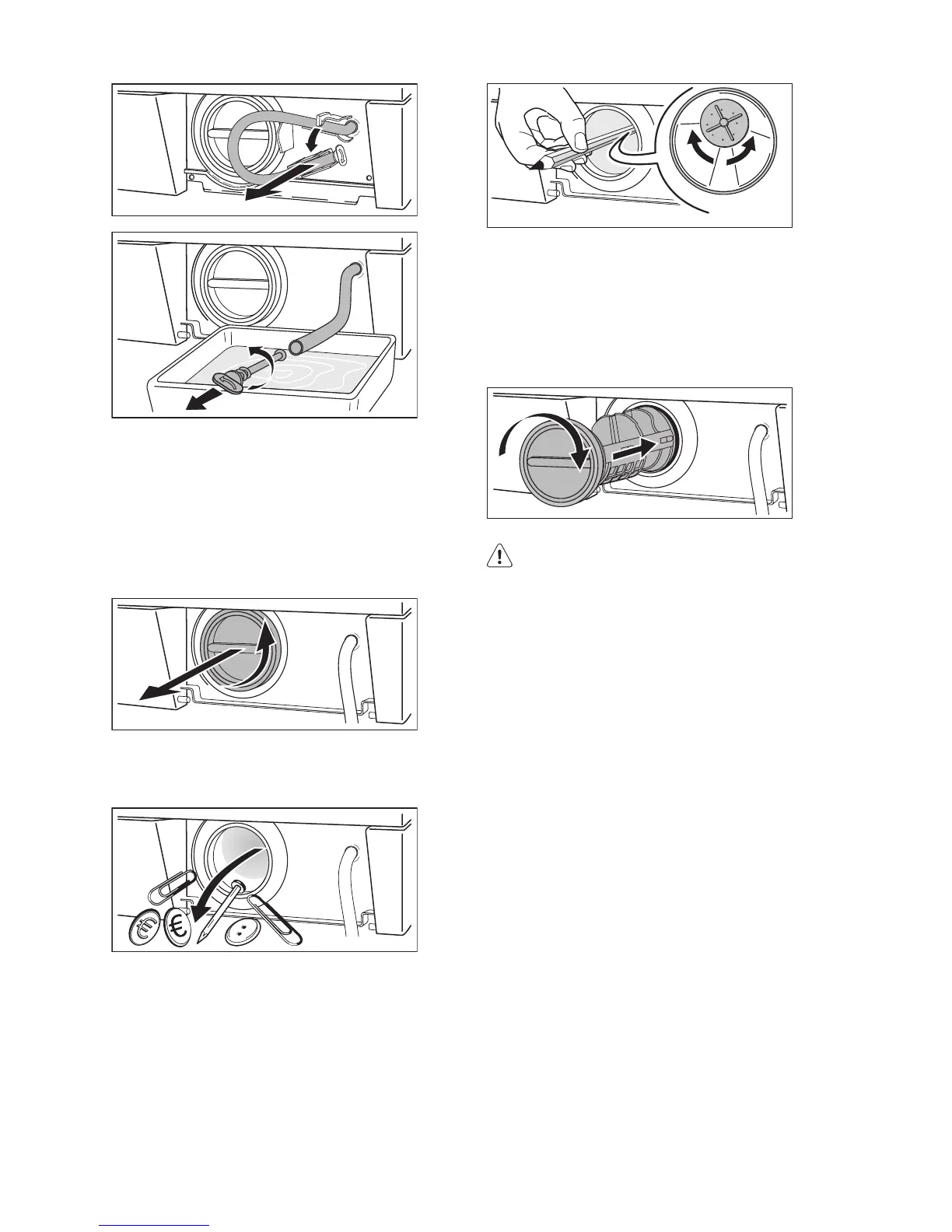 €
€