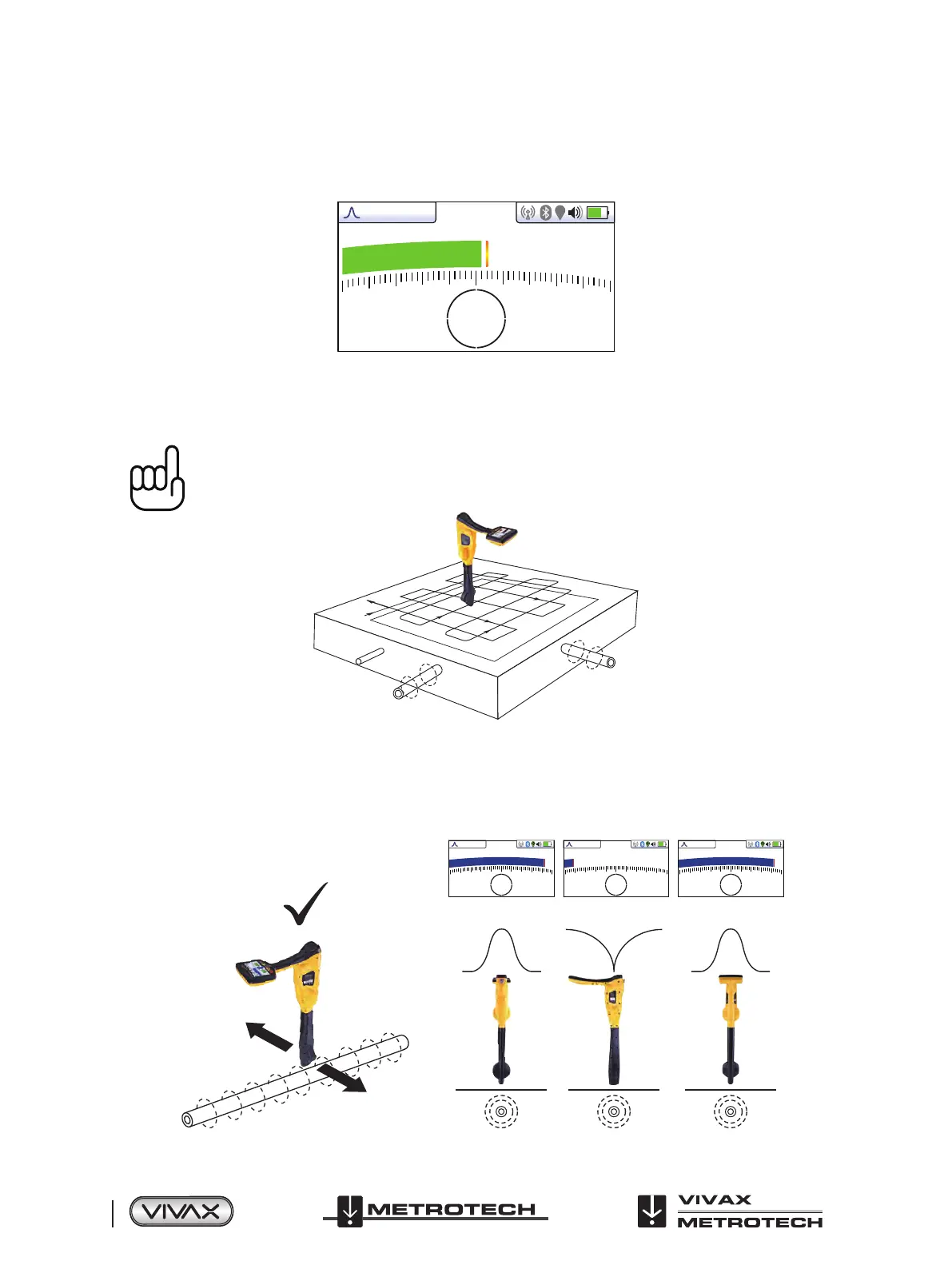 VIVAX

METROTECH

VIVAX
METROTECH