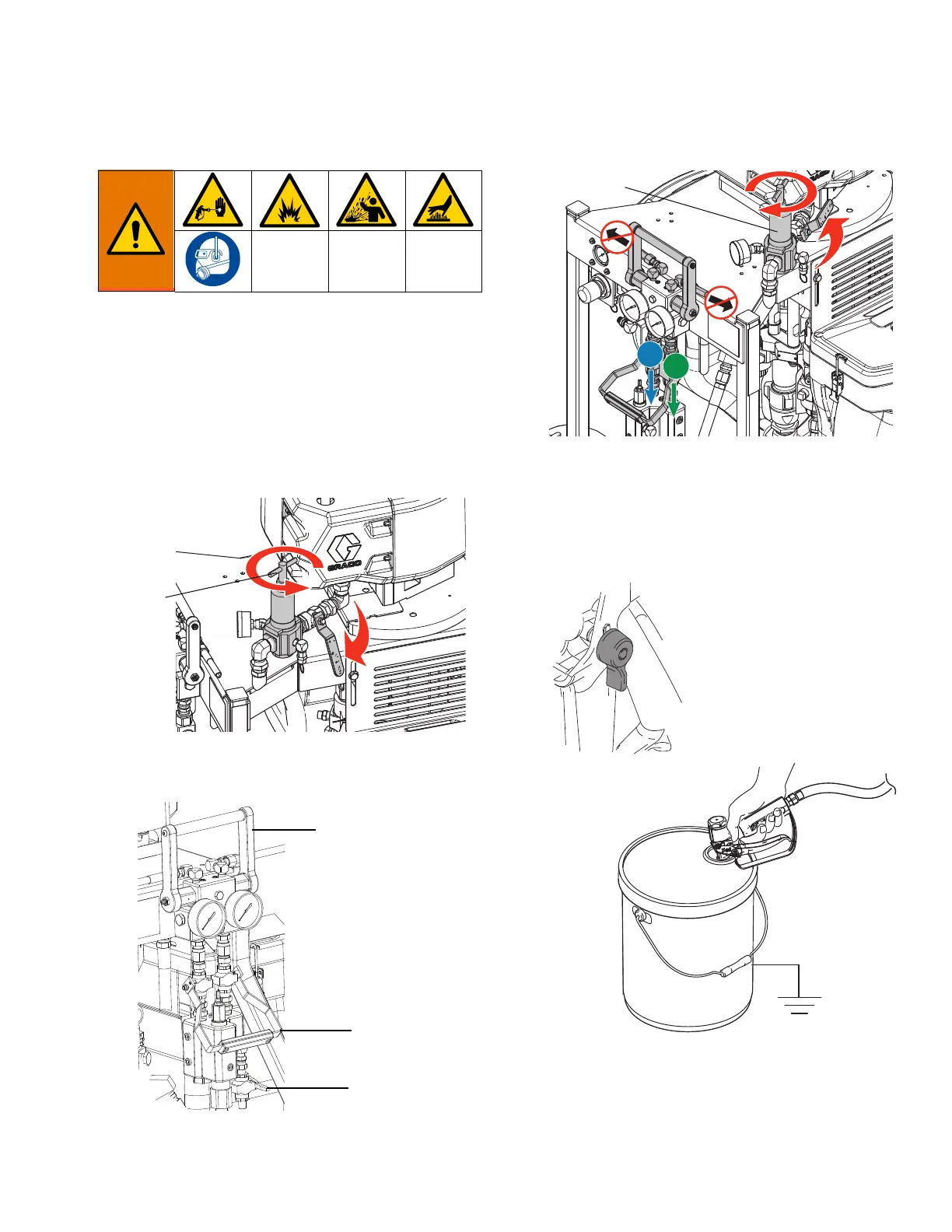 GRACO