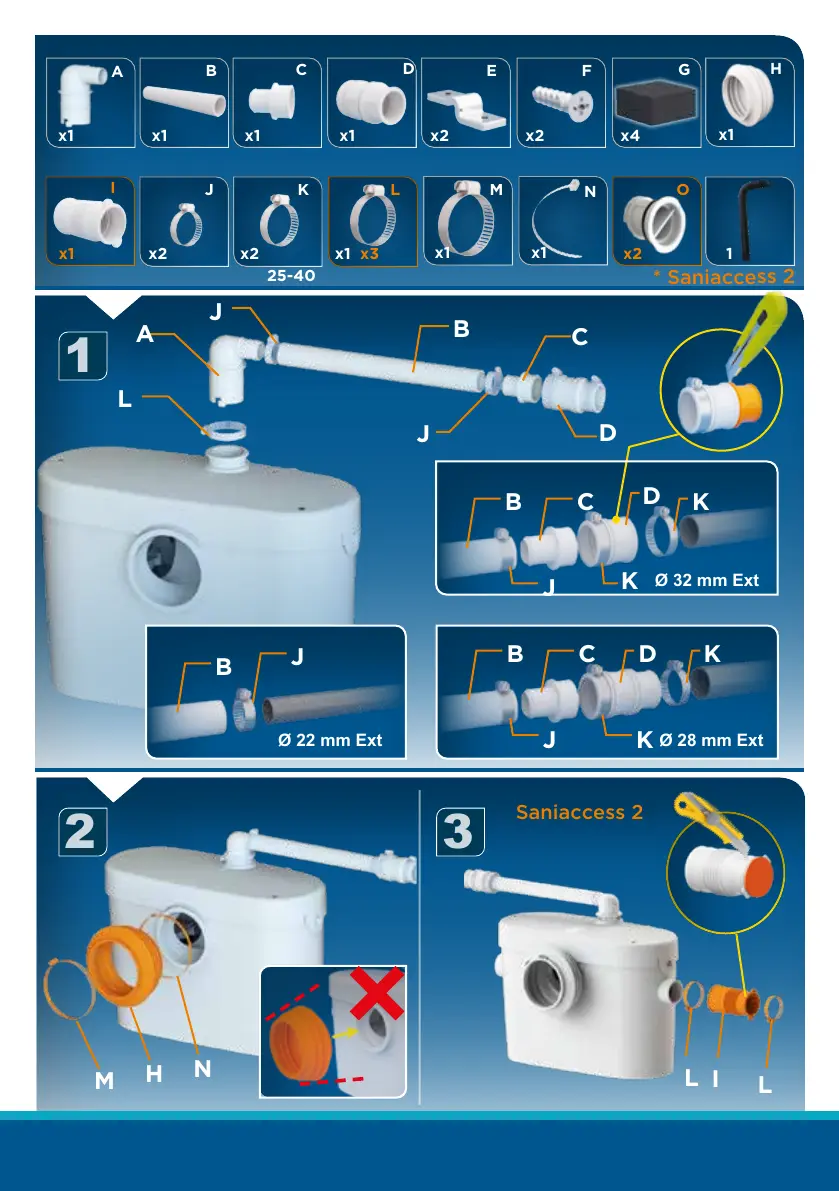 A x1
B x1
C x1
D x1
E x2
F x2
G x4
H x1

I x1
J x2
K x2
25-40
L x1 x3
M x1
N x1
O x2
1

* Saniaccess 2

1

A J B C L J D

B C D K J K Ø 32 mm Ext

B J Ø 22 mm Ext

B C D K J K Ø 28 mm Ext

2

M H N

3

Saniaccess 2

L I L