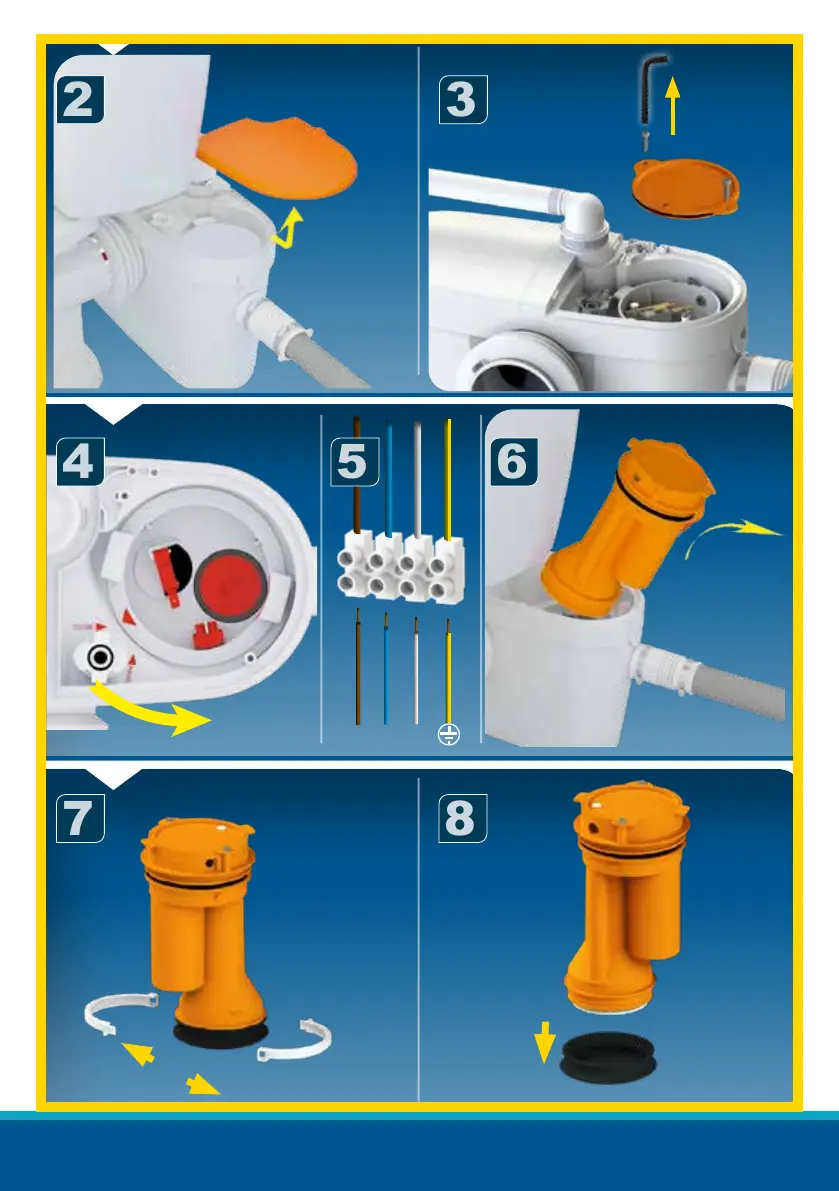 2

3

4

5

6

7

8