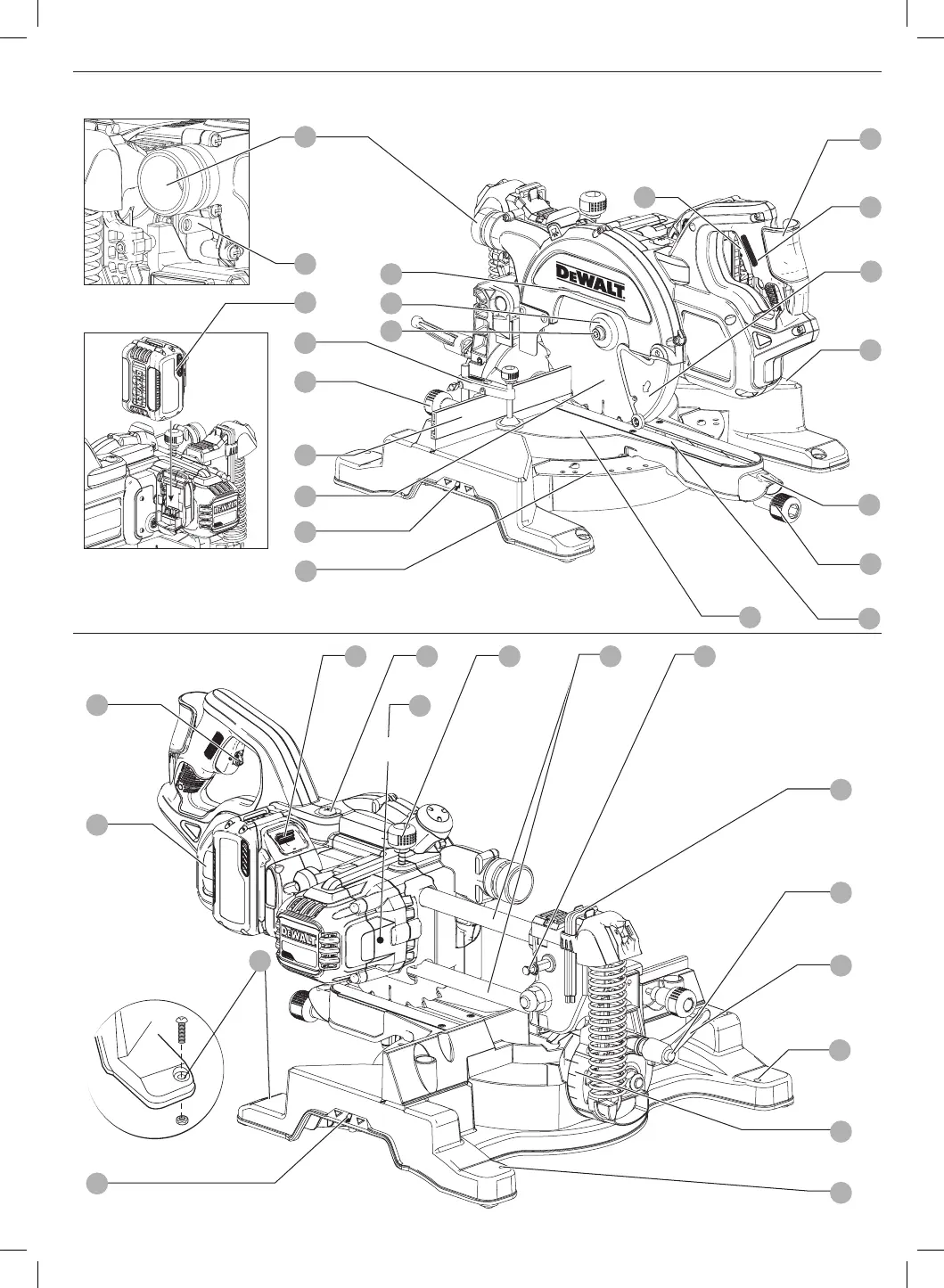 DEWALT

DEWALT

DEWALT