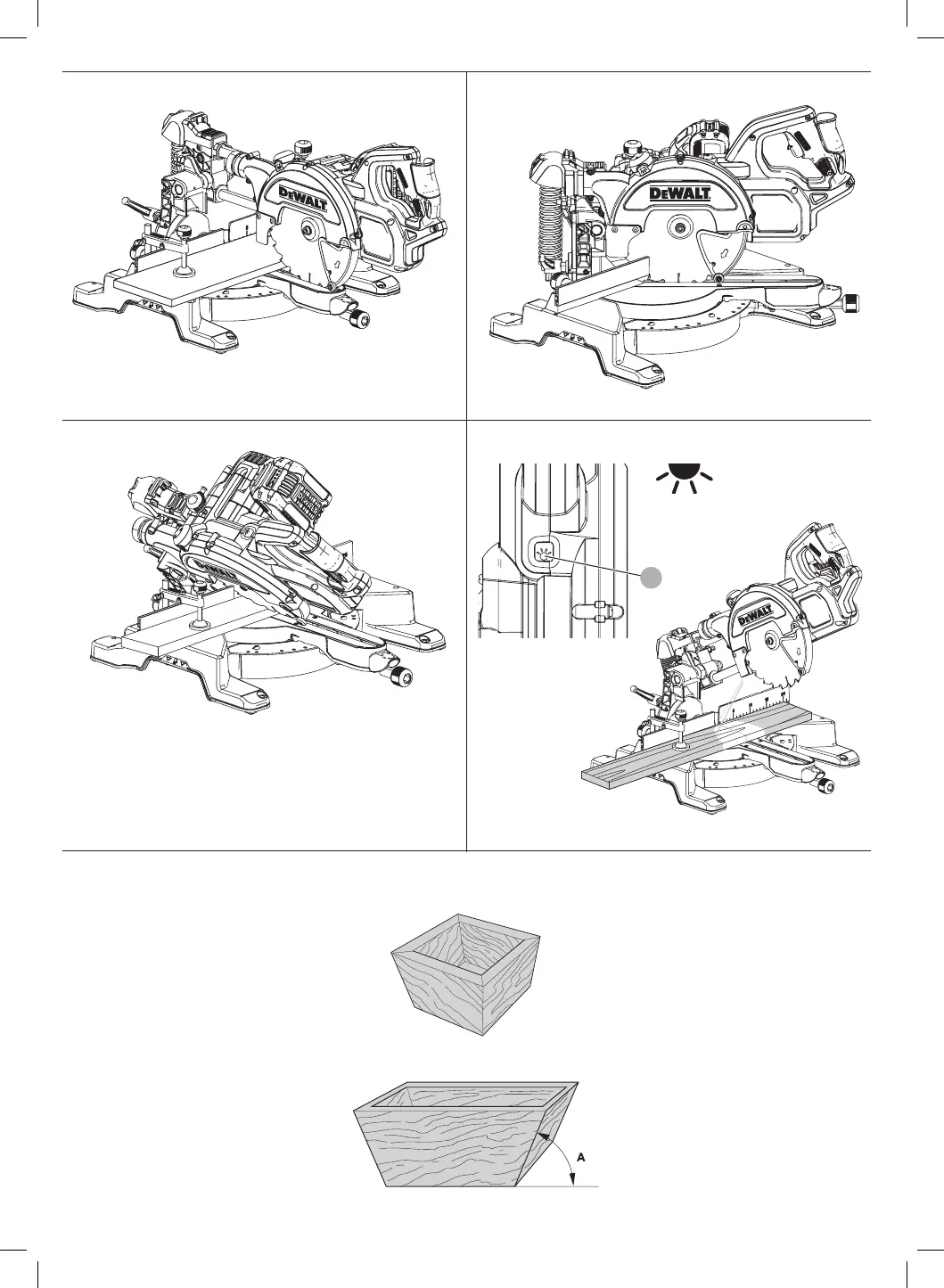 DEWALT

DEWALT

DEWALT

A