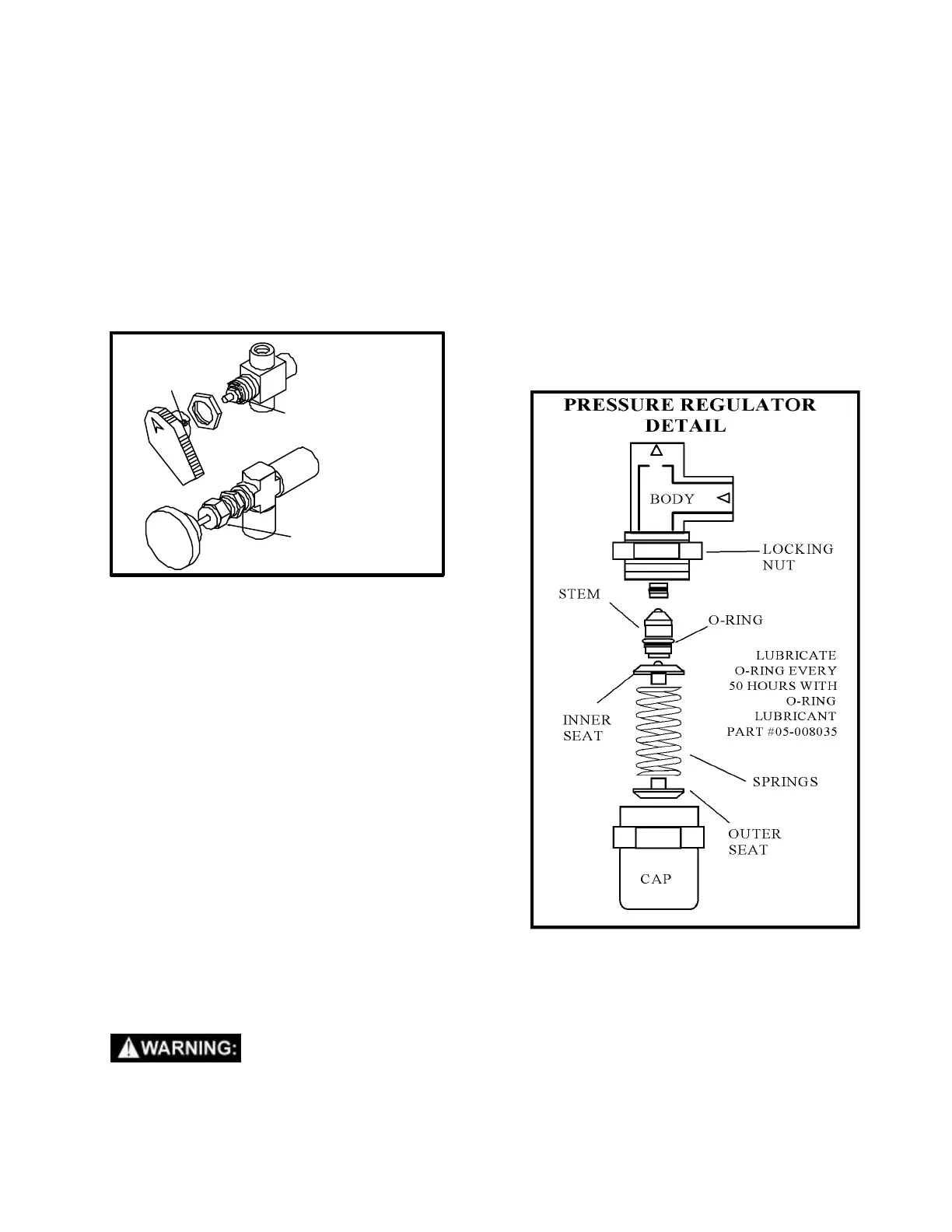 PRESSURE REGULATOR DETAIL

BODY

LOCKING NUT

STEM

O-RING

LUBRICATE O-RING EVERY 50 HOURS WITH O-RING LUBRICANT PART #05-008035

INNER SEAT

SPRINGS

OUTER SEAT

CAP

WARNING: