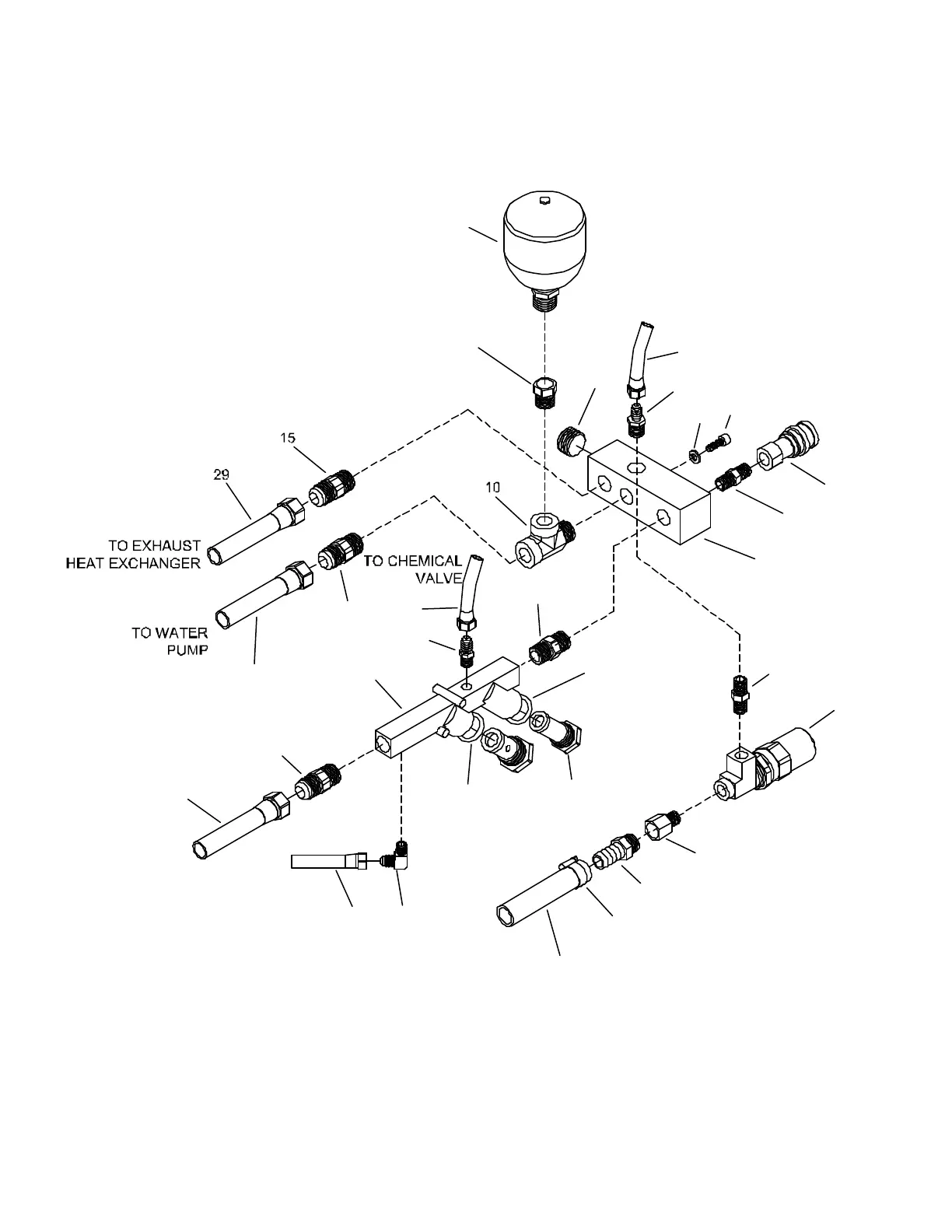 15

29

10

TO EXHAUST HEAT EXCHANGER

TO CHEMICAL VALVE

TO WATER PUMP