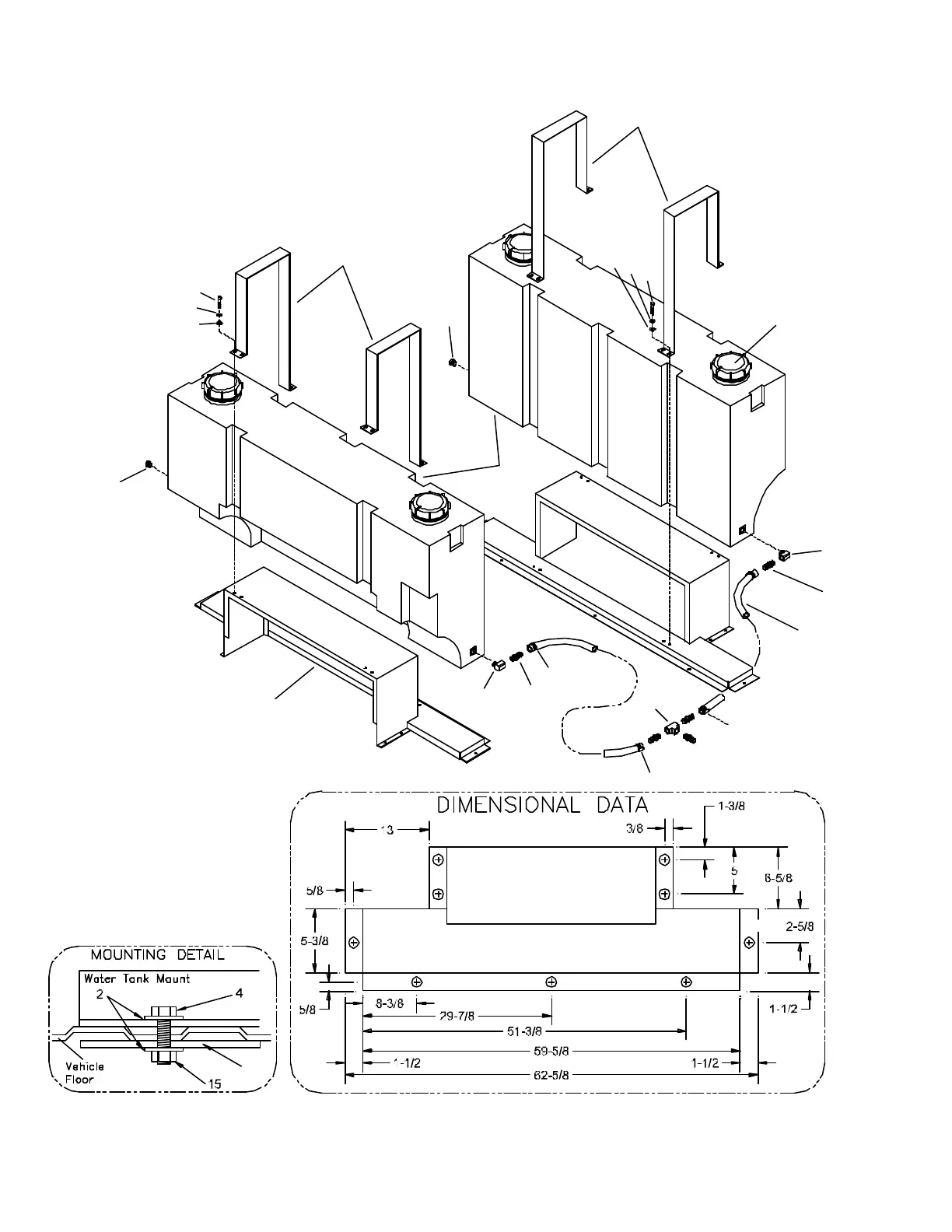 DIMENSIONAL DATA

13

3/8

1-3/8

5

6-5/8

5/8

5-3/8

2-5/8

5/8

8-3/8

29-7/8

51-3/8

59-5/8

1-1/2

1-1/2

1-1/2

62-5/8

MOUNTING DETAIL

Water Tank Mount

2

4

Vehicle Floor

15