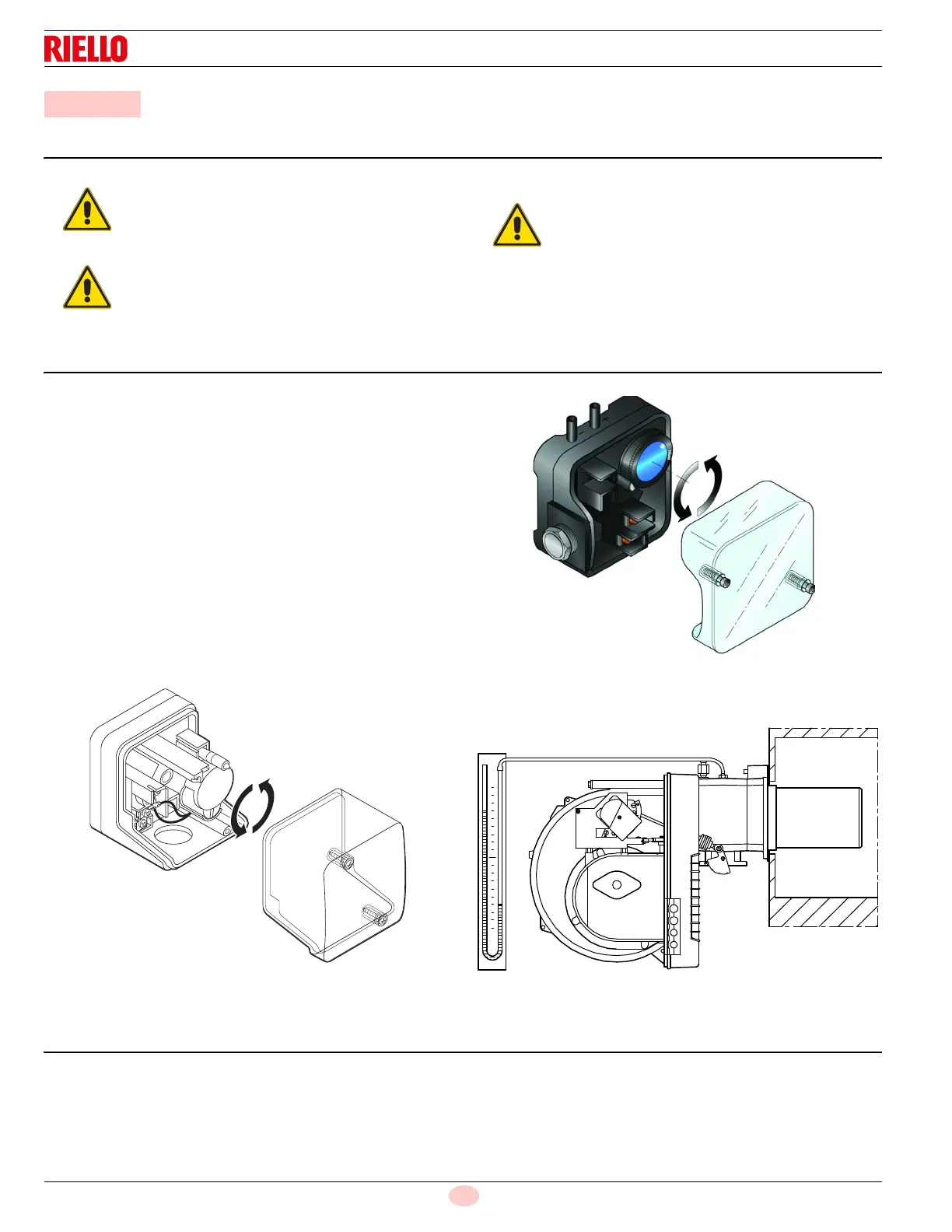 RIELLO