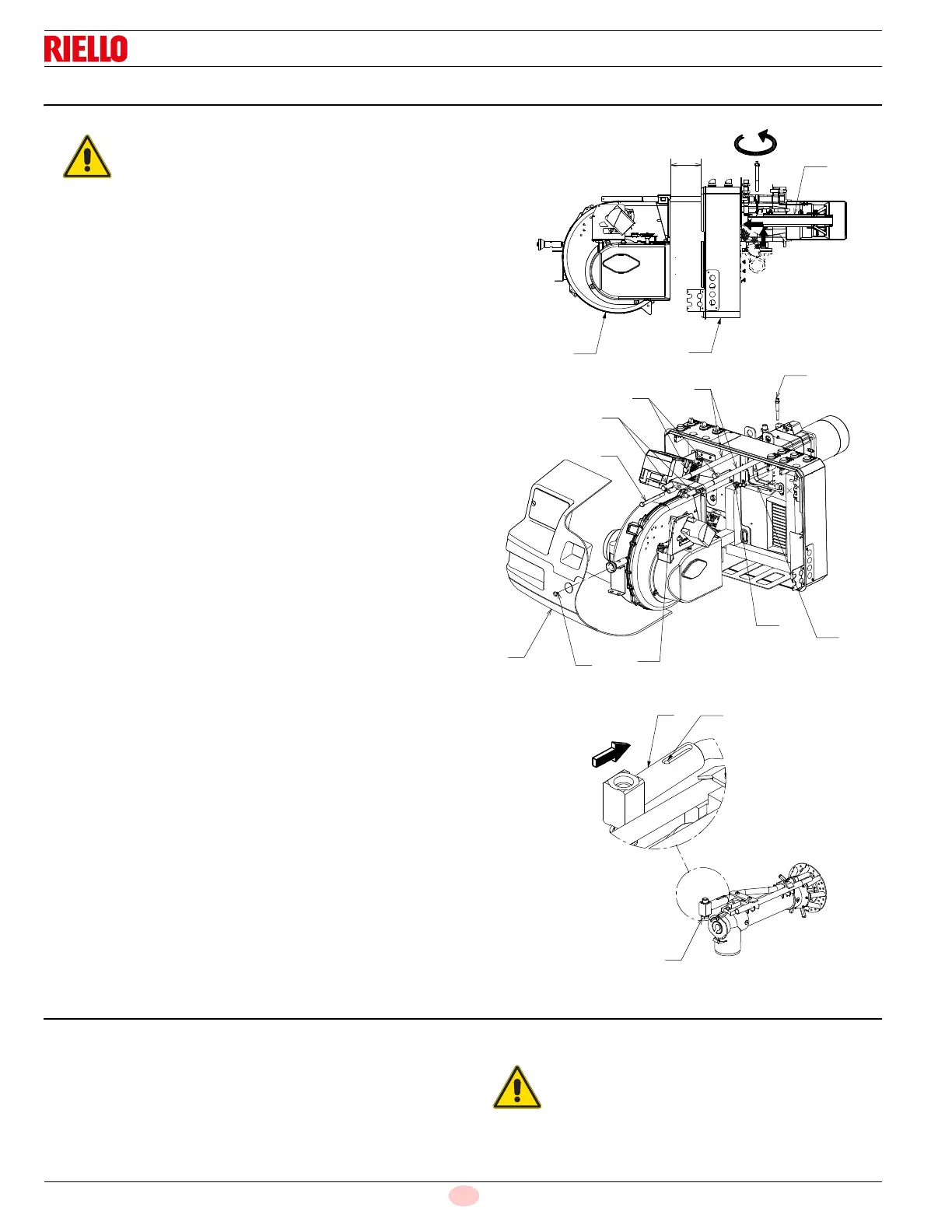 RIELLO