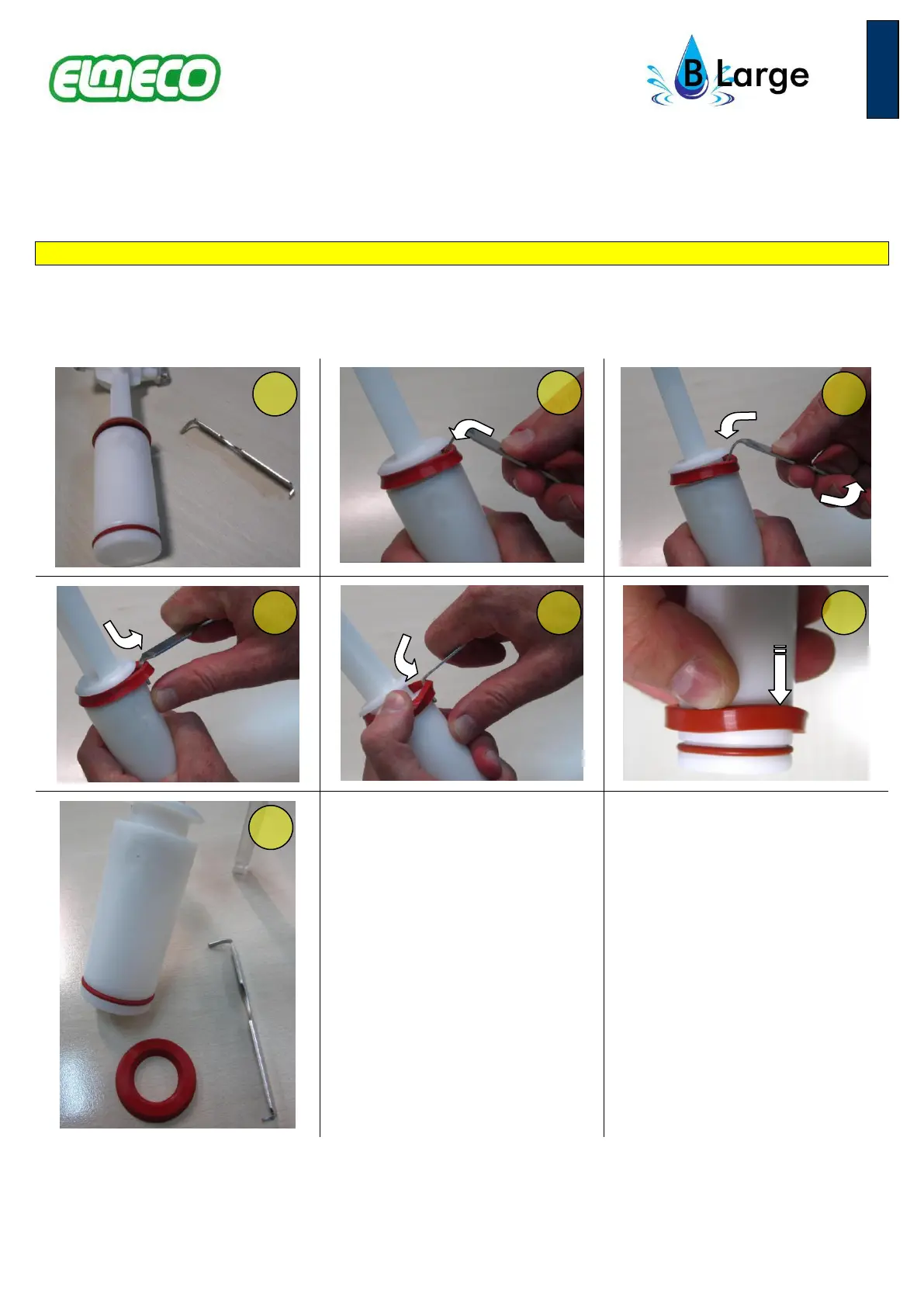 ELMECO

B Large