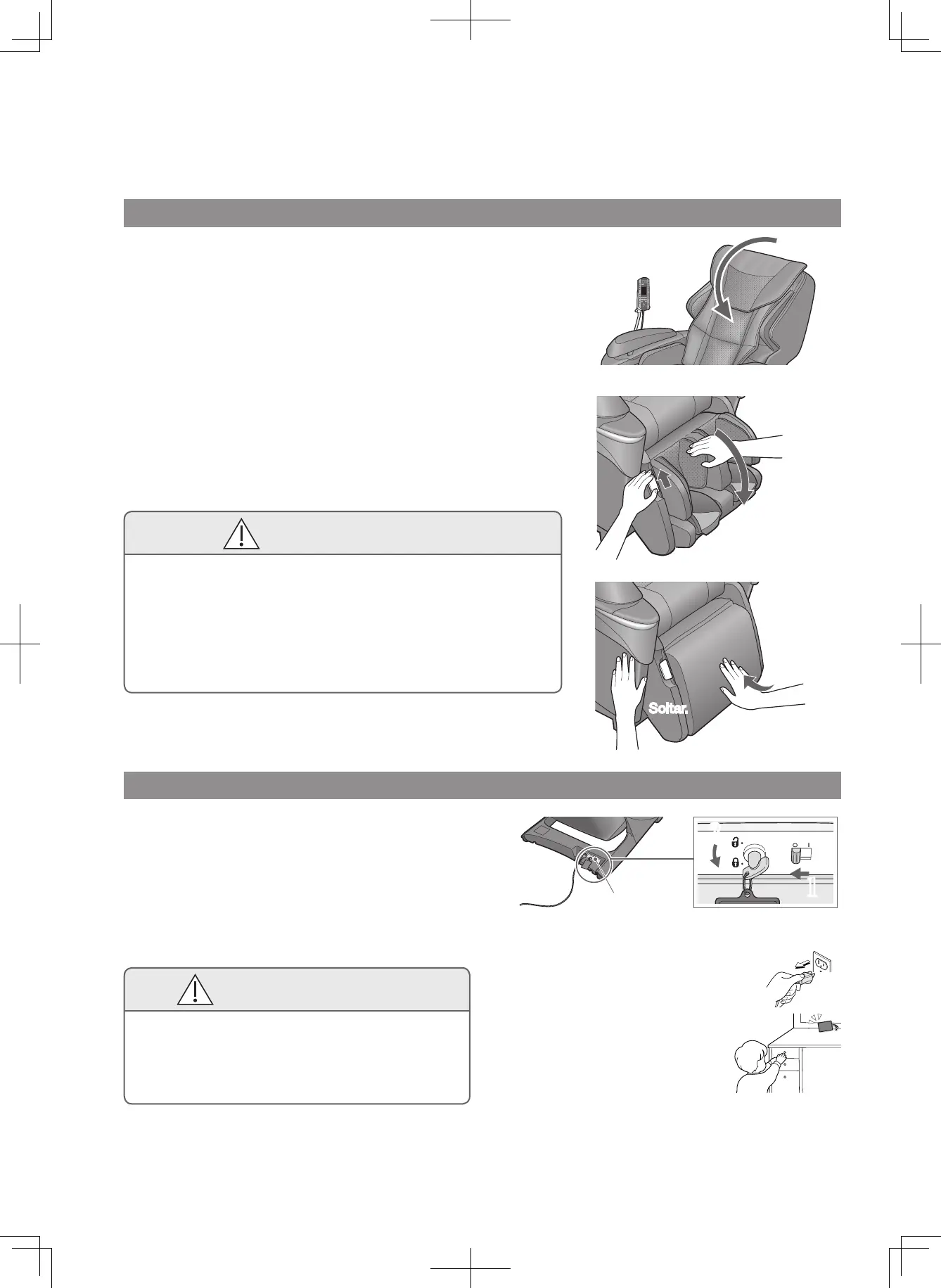 Soltar.