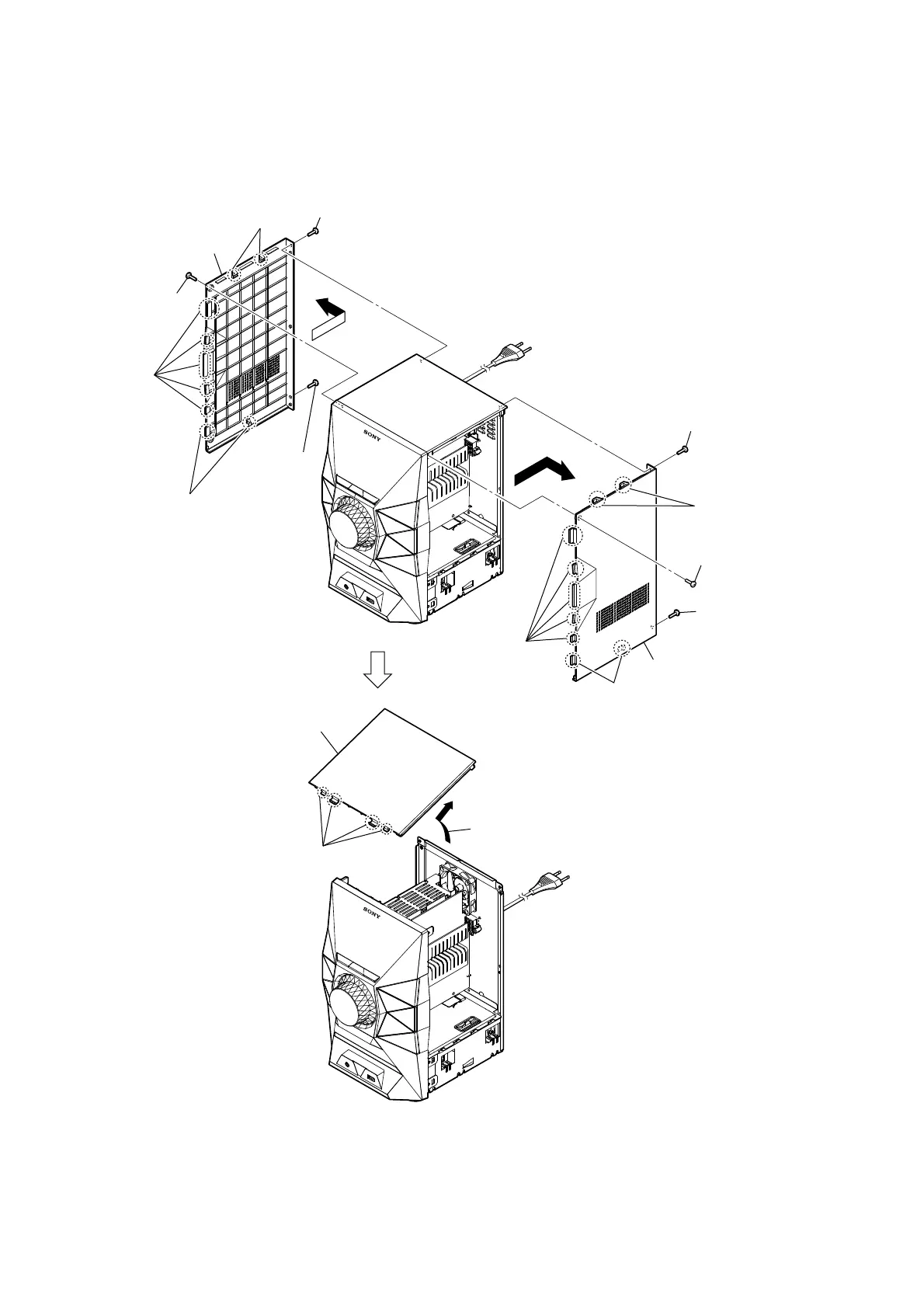 SONY

SONY