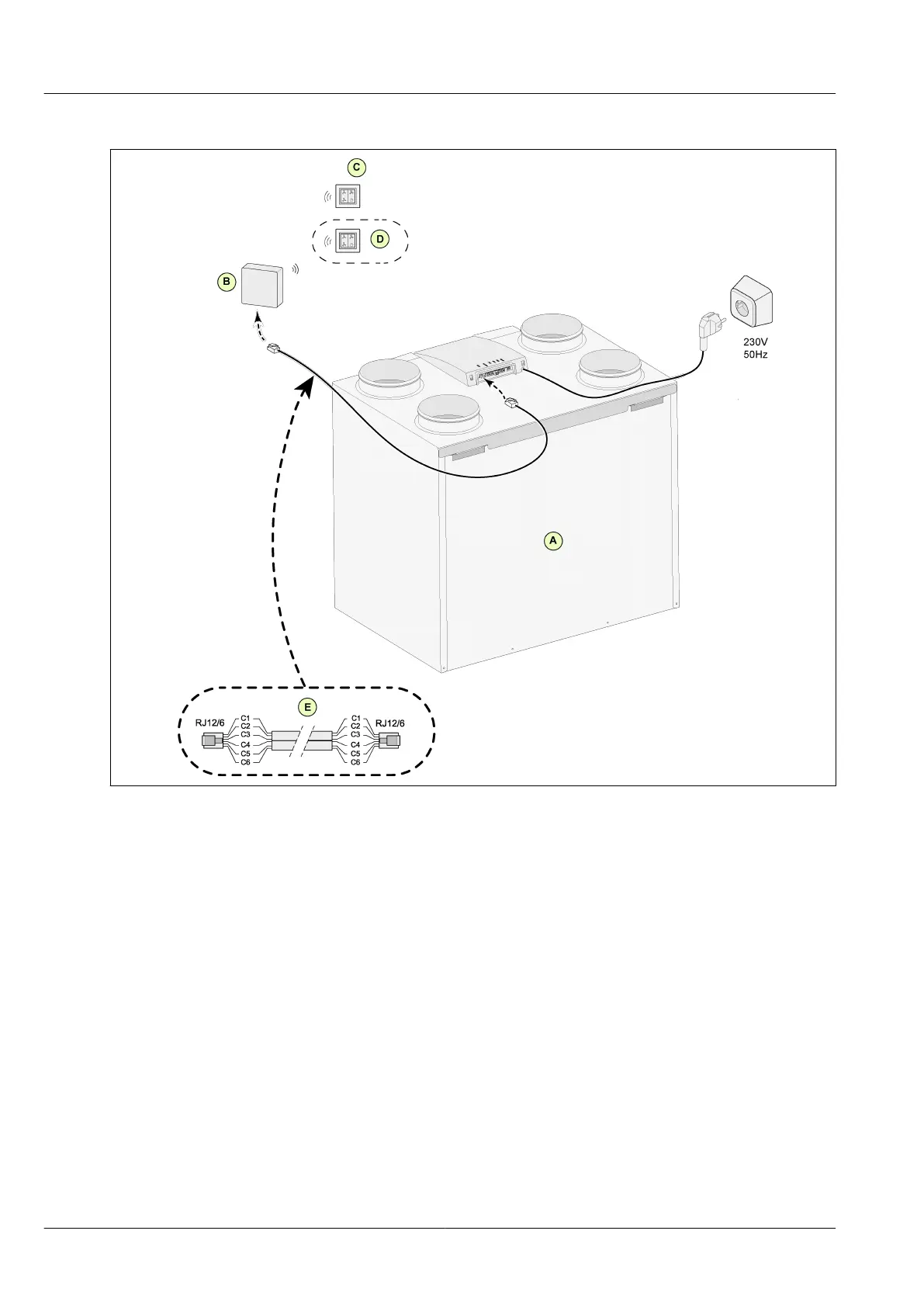 C

D

B

230V
50Hz

A

E

RJ12/6
C1
C2
C3
C4
C5
C6

C1
C2
C3
C4
C5
C6
RJ12/6