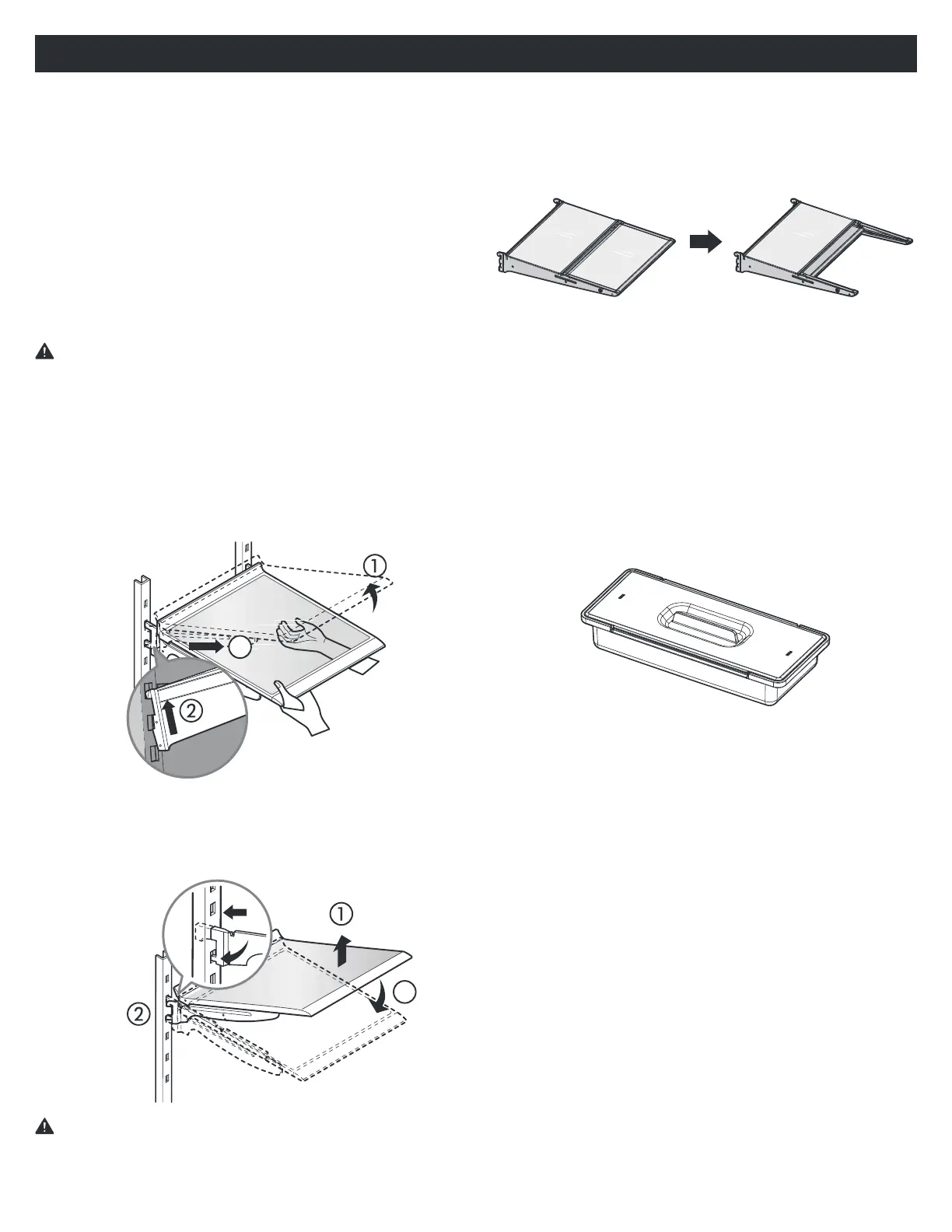 ①

②

①

②