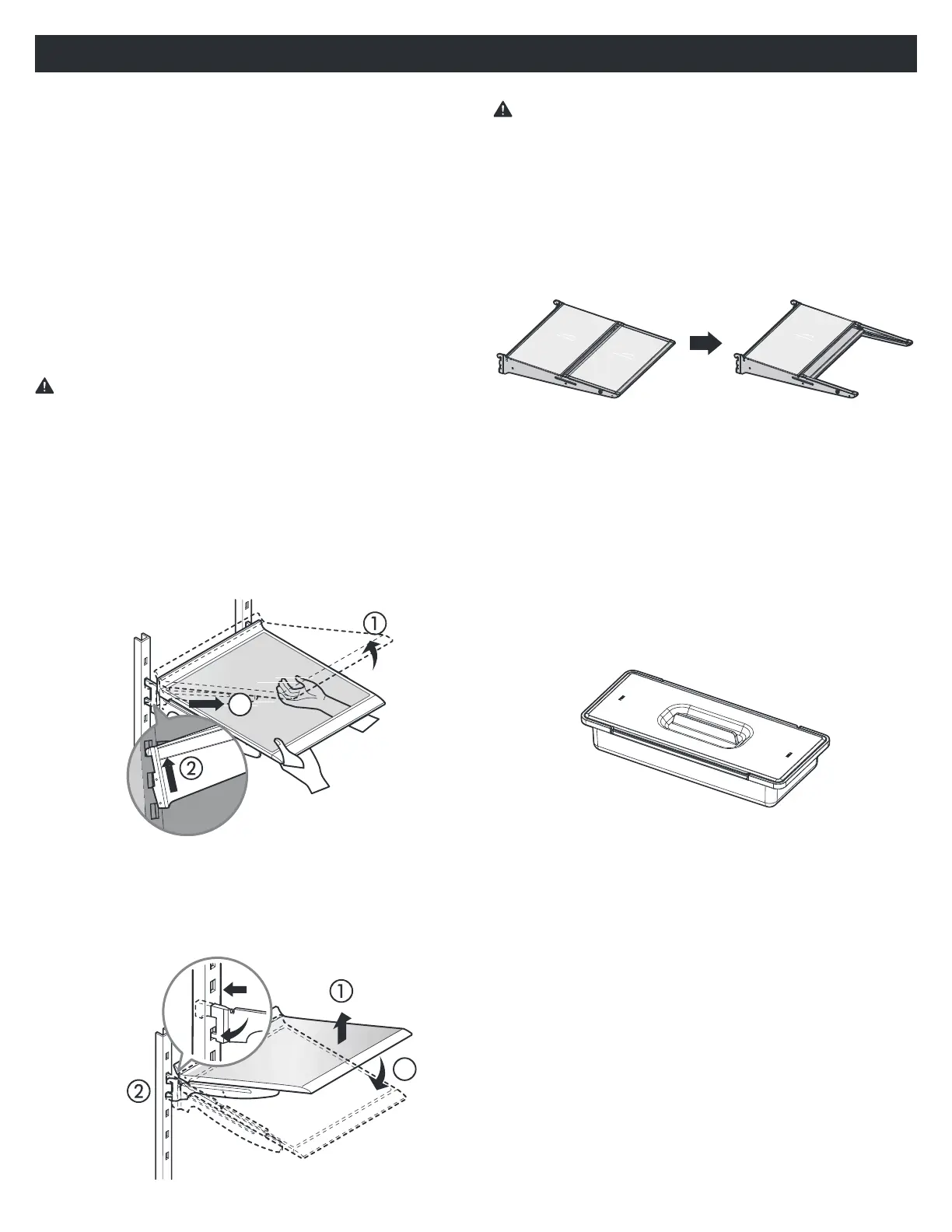 ①

②

①

②