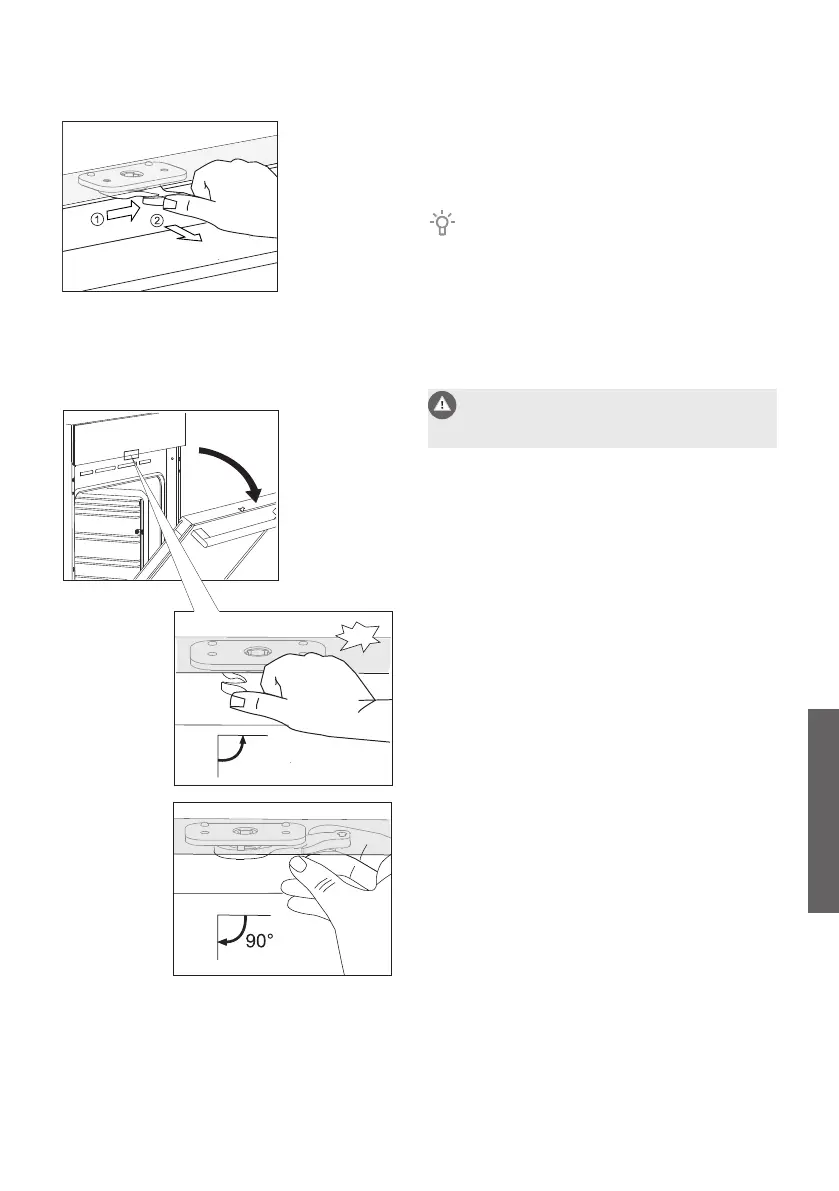 ①

②

90°