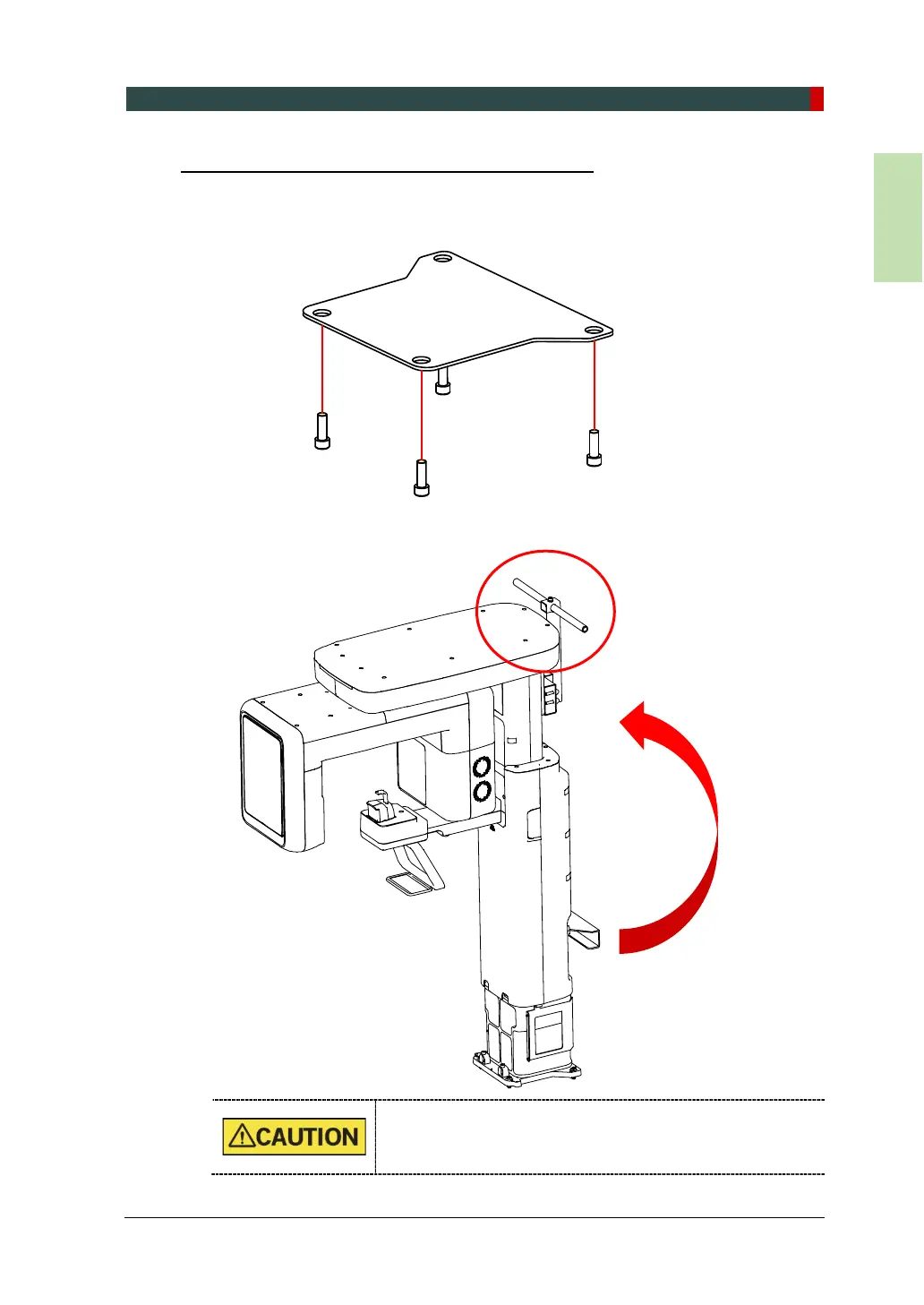 CAUTION