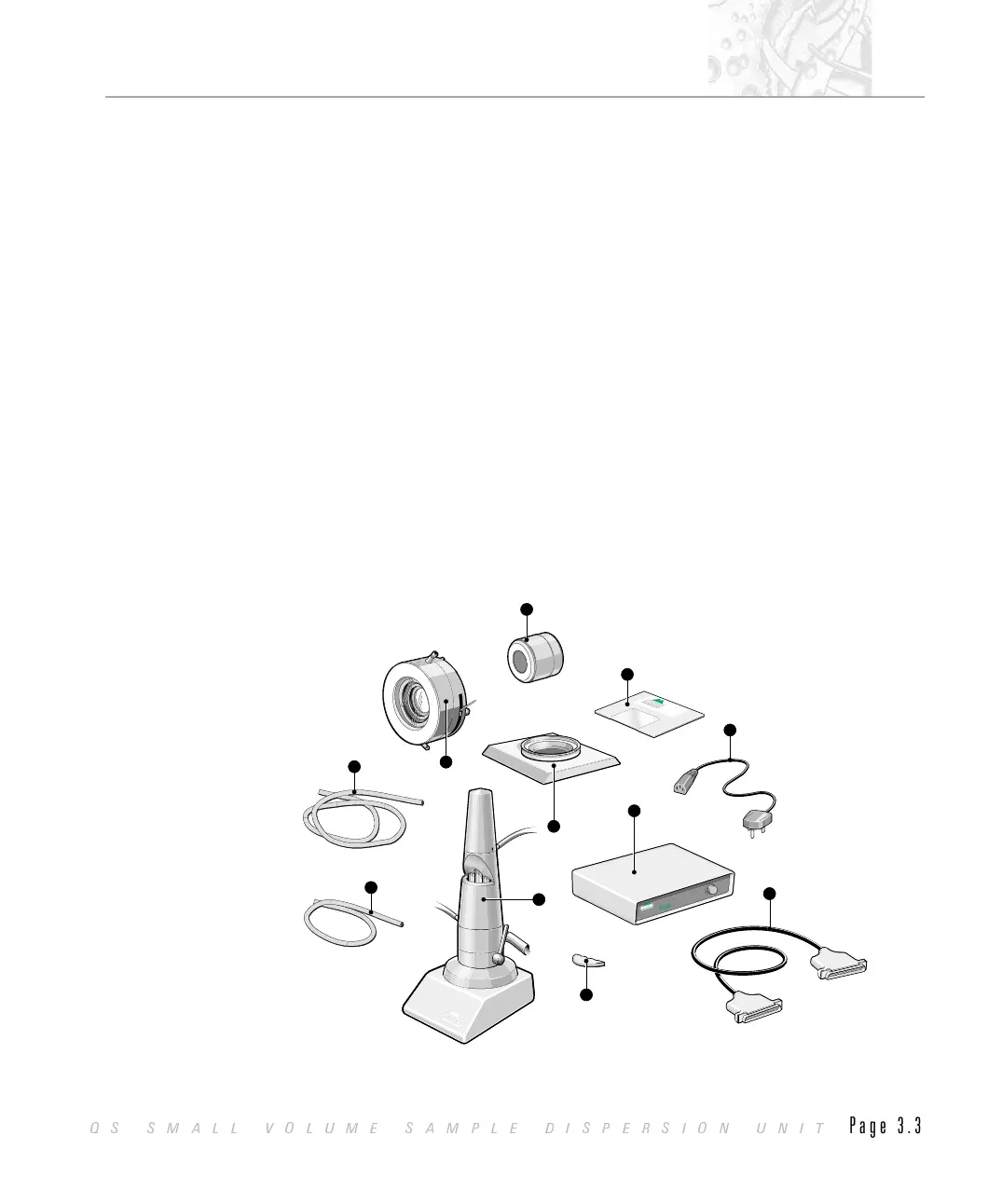 QS SMALL VOLUME SAMPLE DISPERSION UNIT Page 3.3