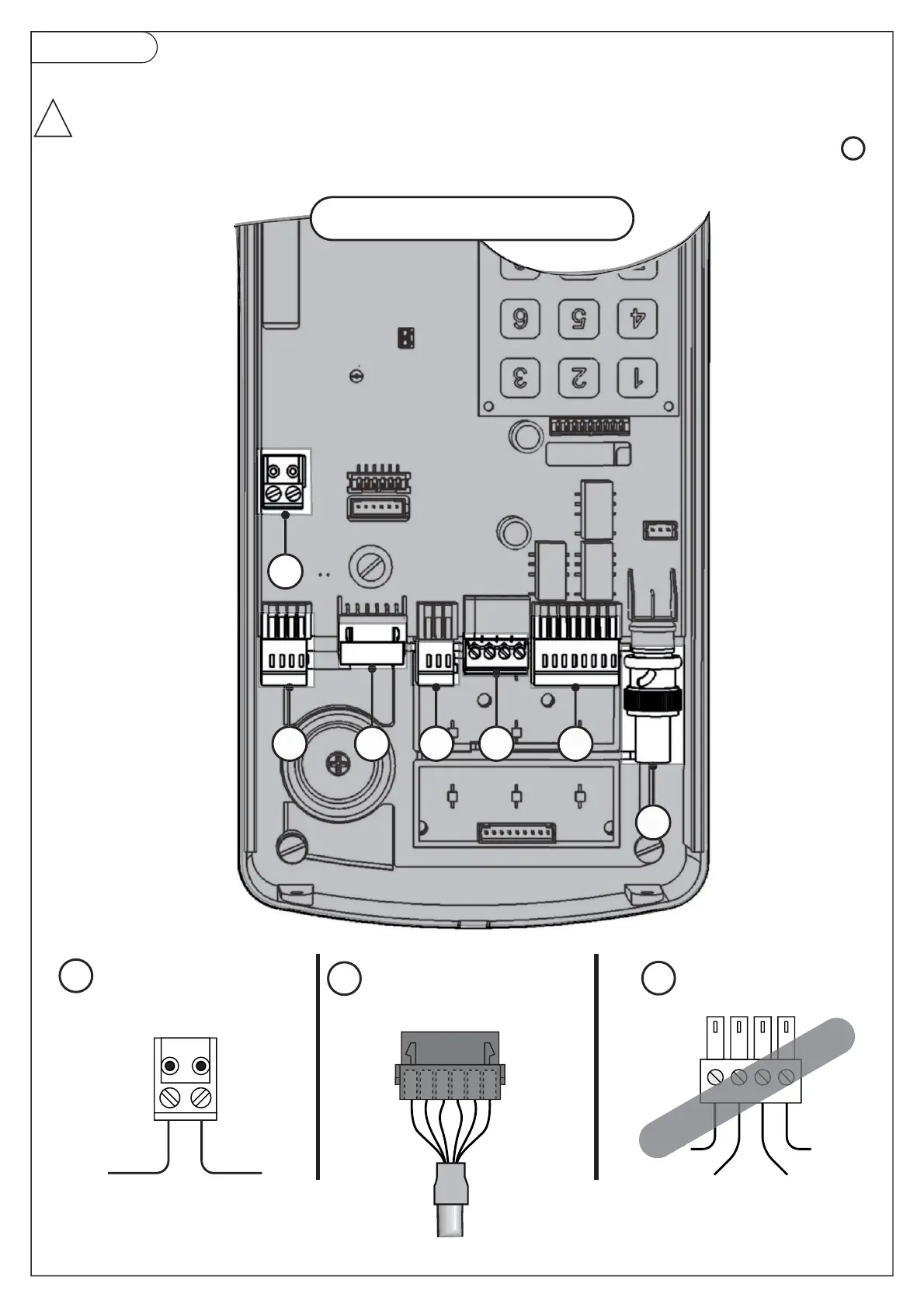 6 5 4
3 2 1