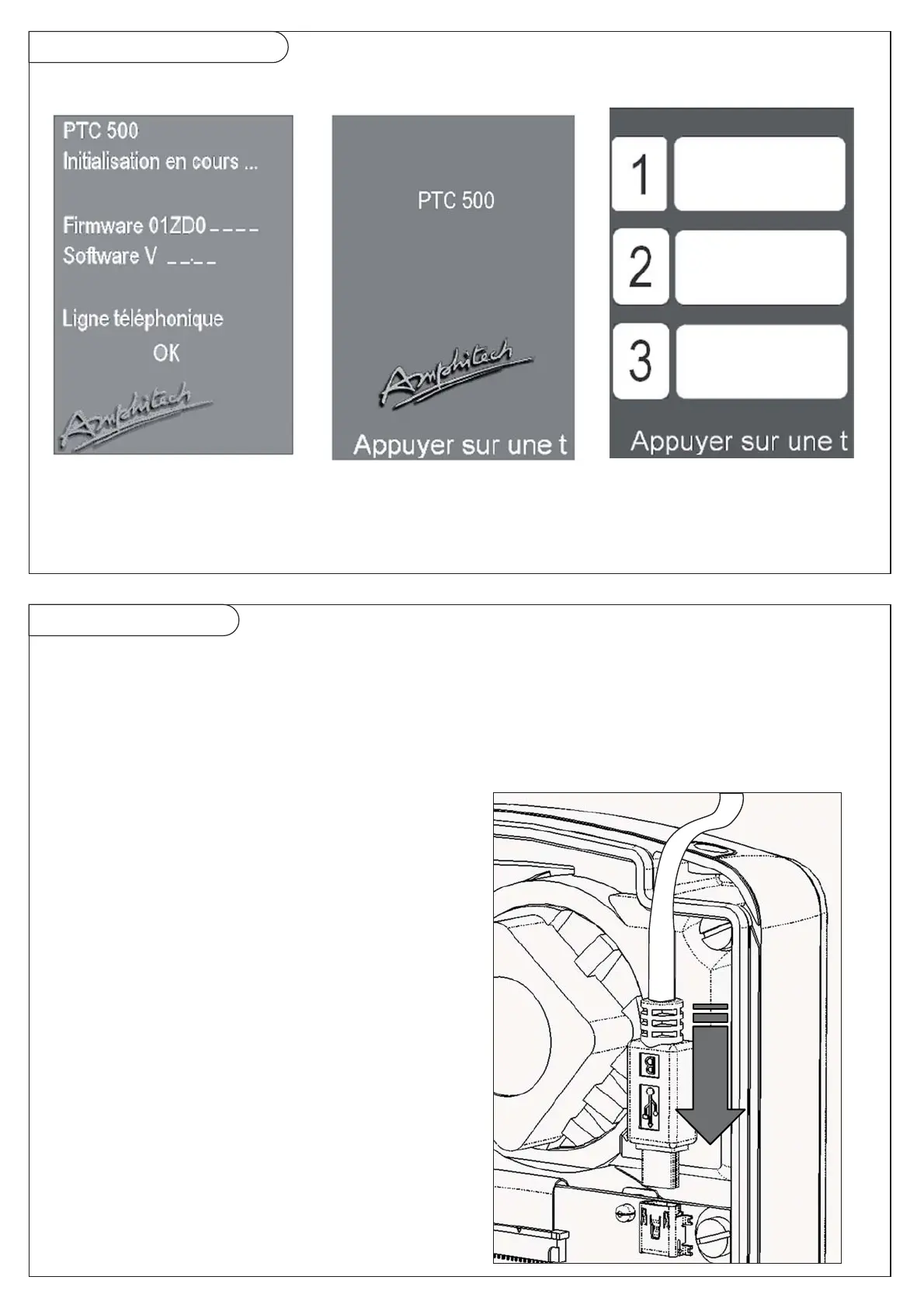 PTC 500
Initialisation en cours ...

Firmware 01ZD0 _ _ _ _
Software V _ _._ _

Ligne téléphonique
OK

Amphitech

PTC 500

Amphitech

Appuyer sur une t

1

2

3

Appuyer sur une t