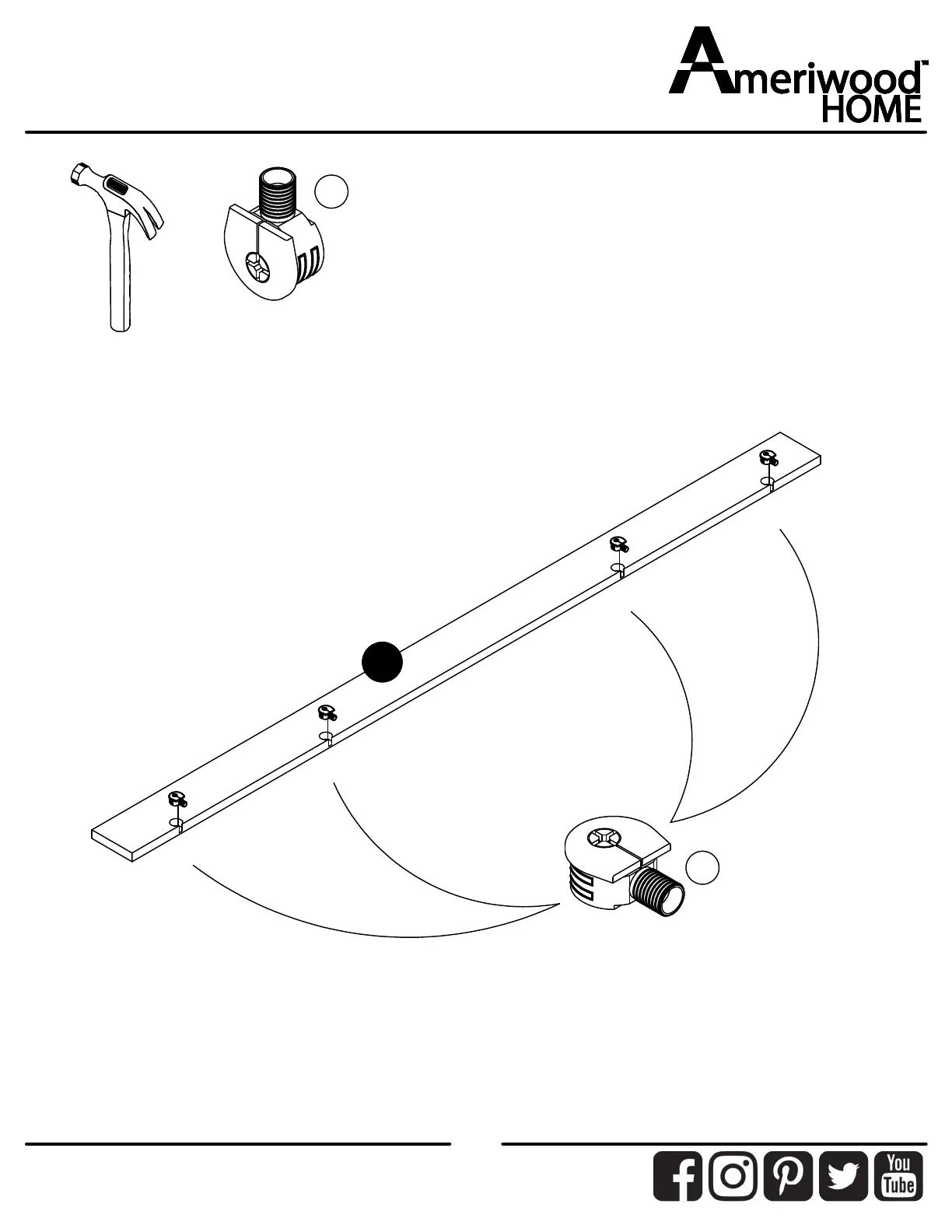 Ameriwood™
HOME

You
Tube