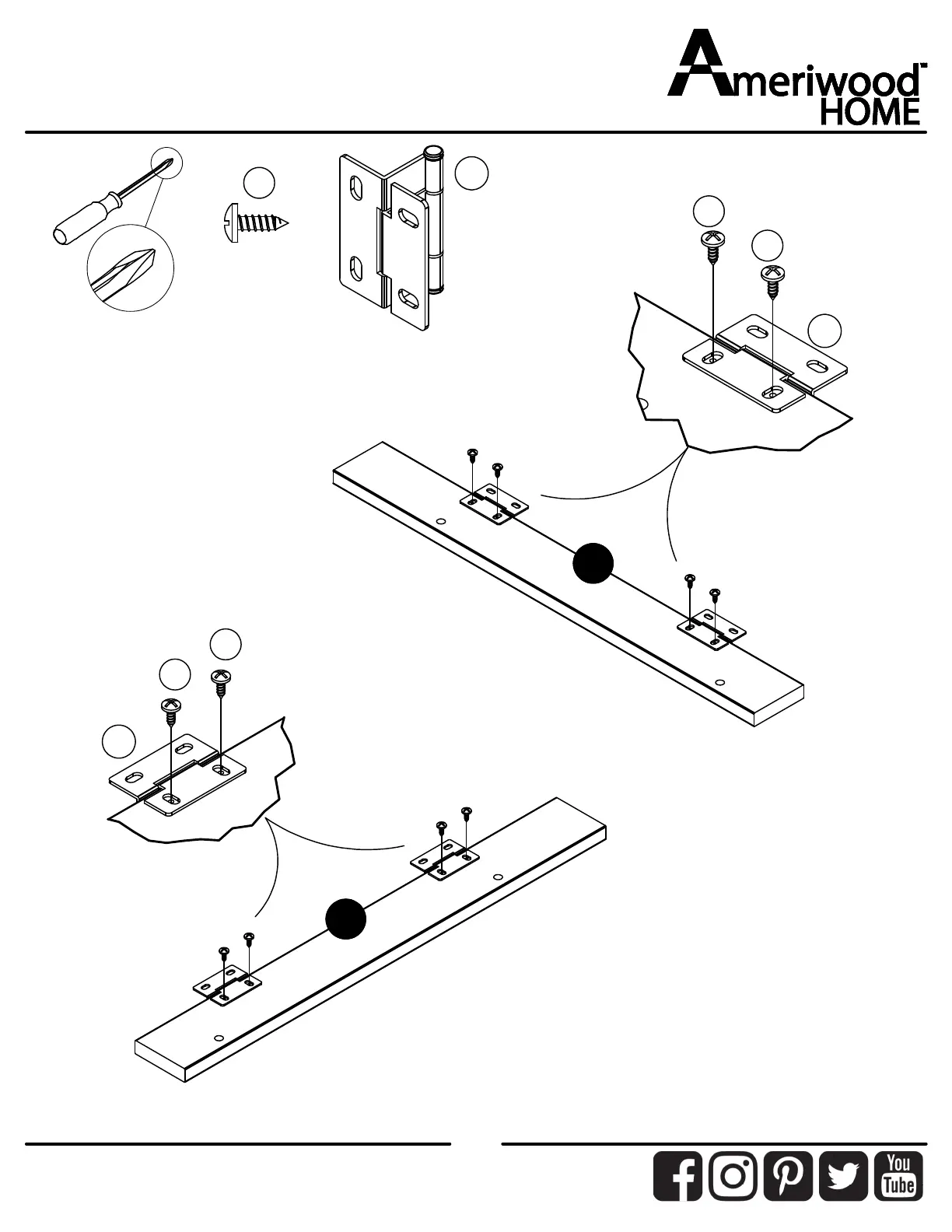 Ameriwood™
HOME

You
Tube