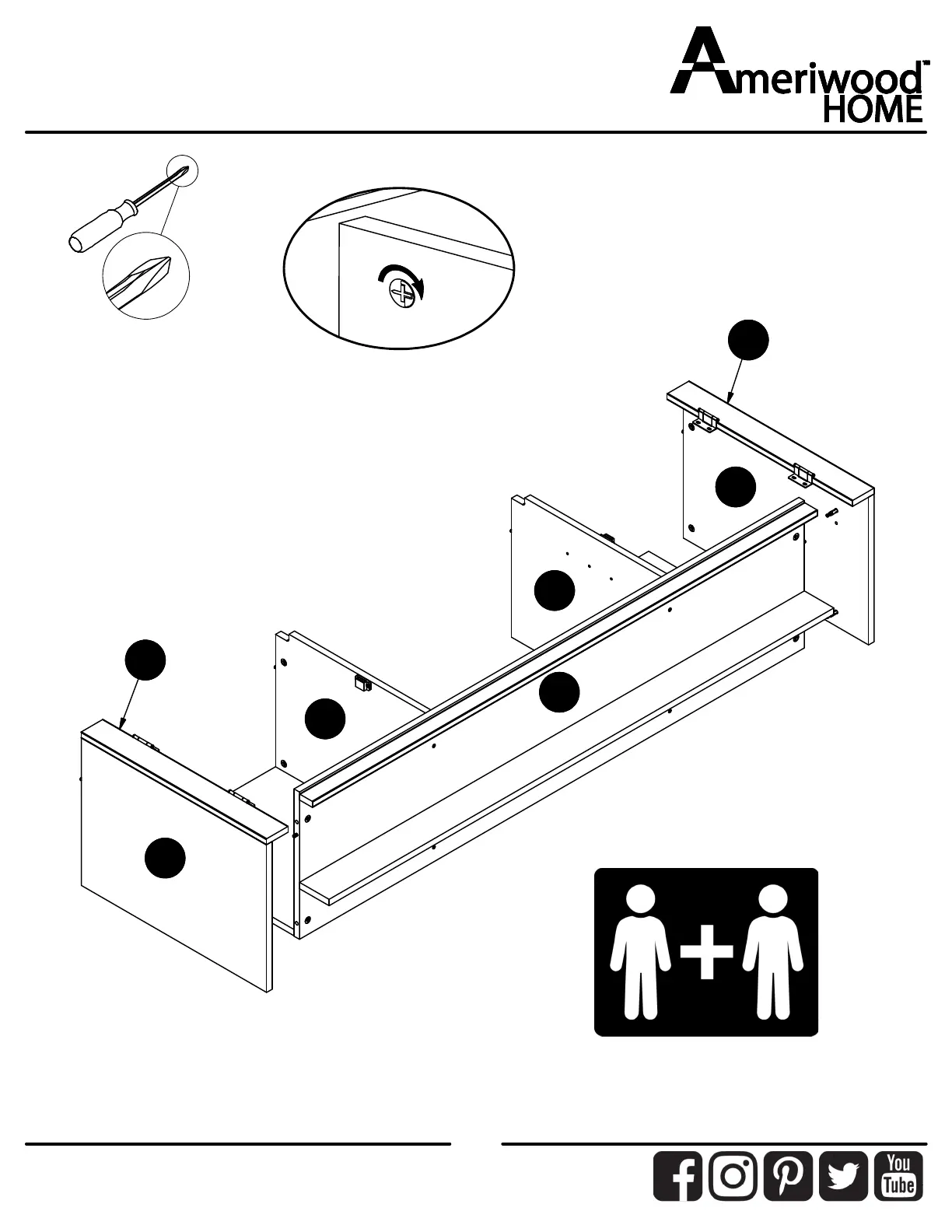 Ameriwood™ HOME

You Tube