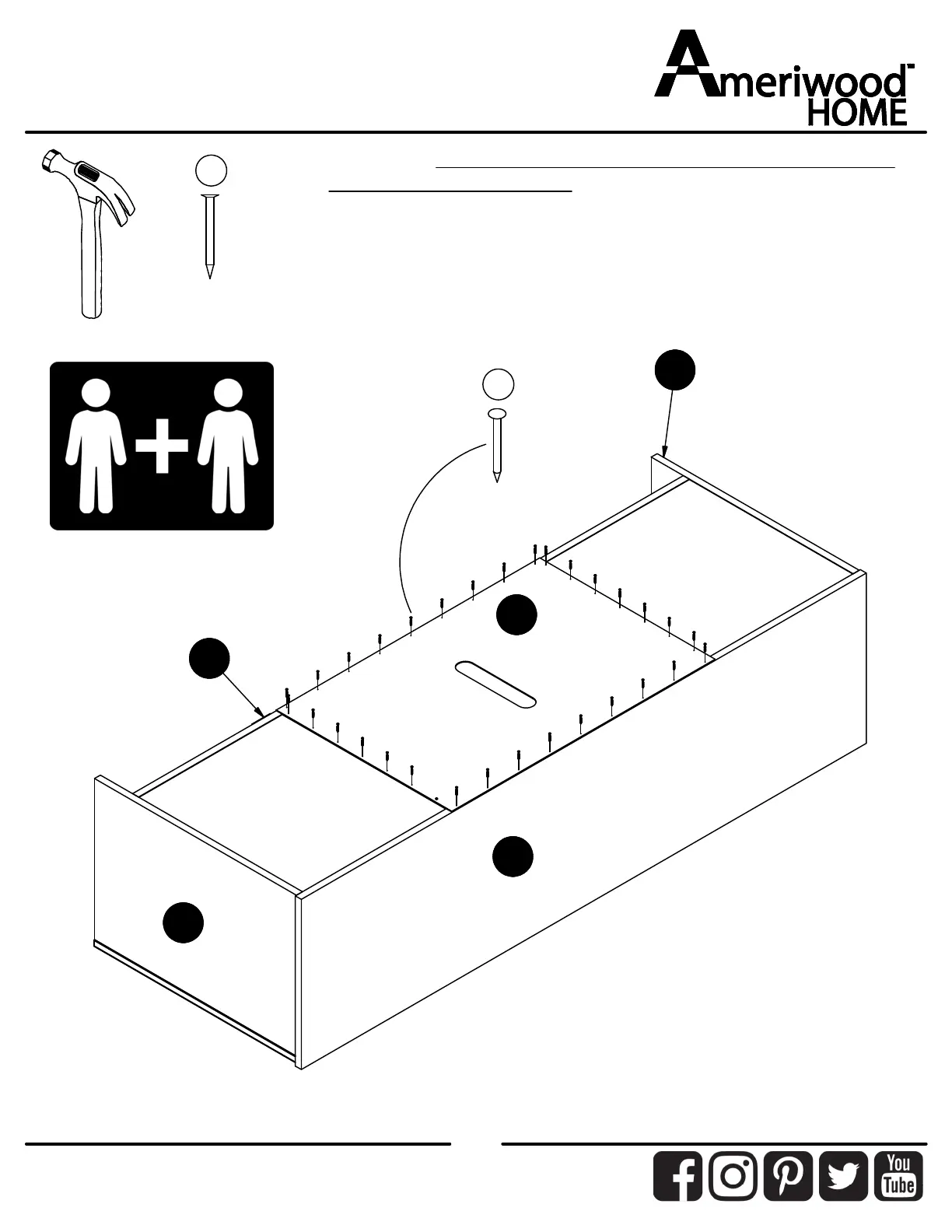 Ameriwood™ HOME

You Tube