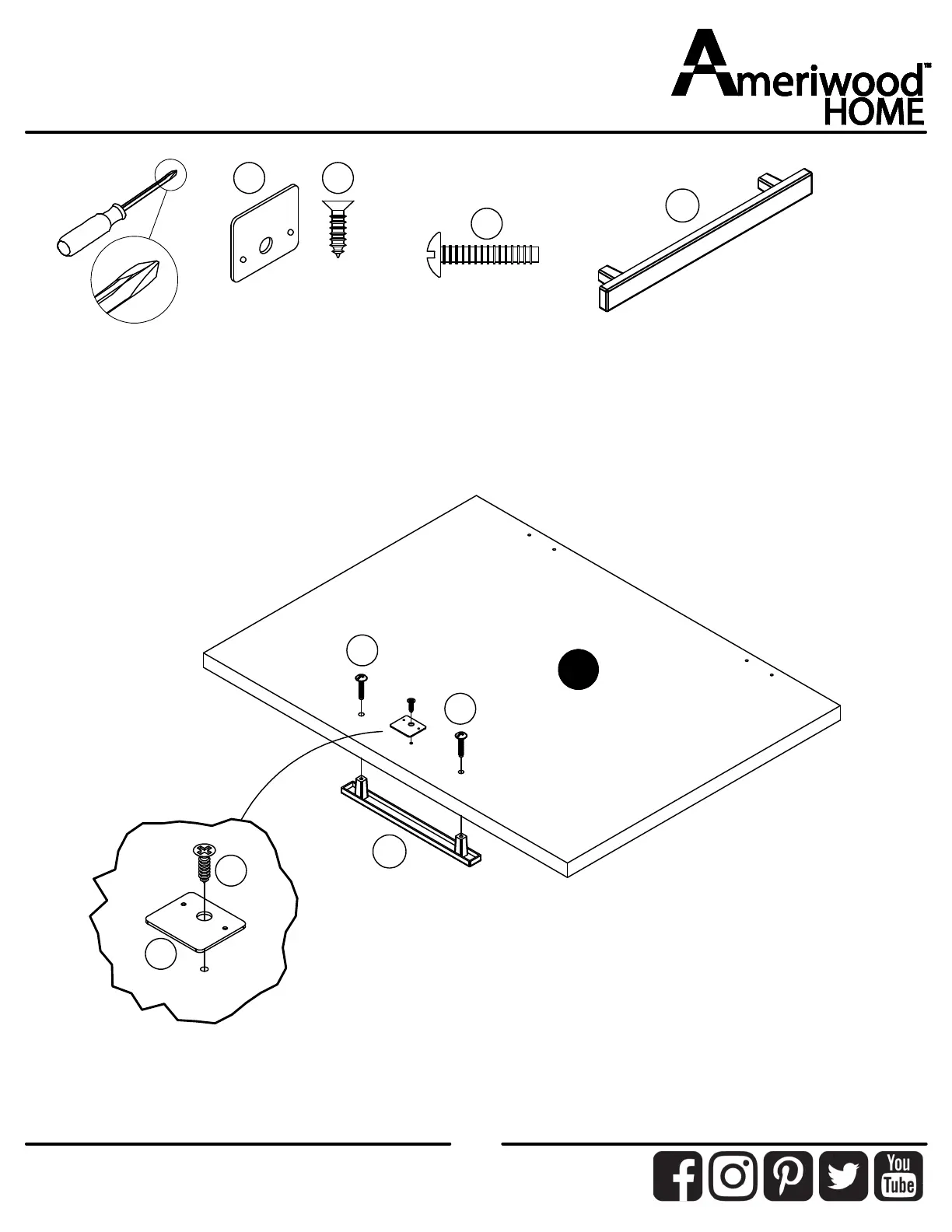 Ameriwood™ HOME

You Tube